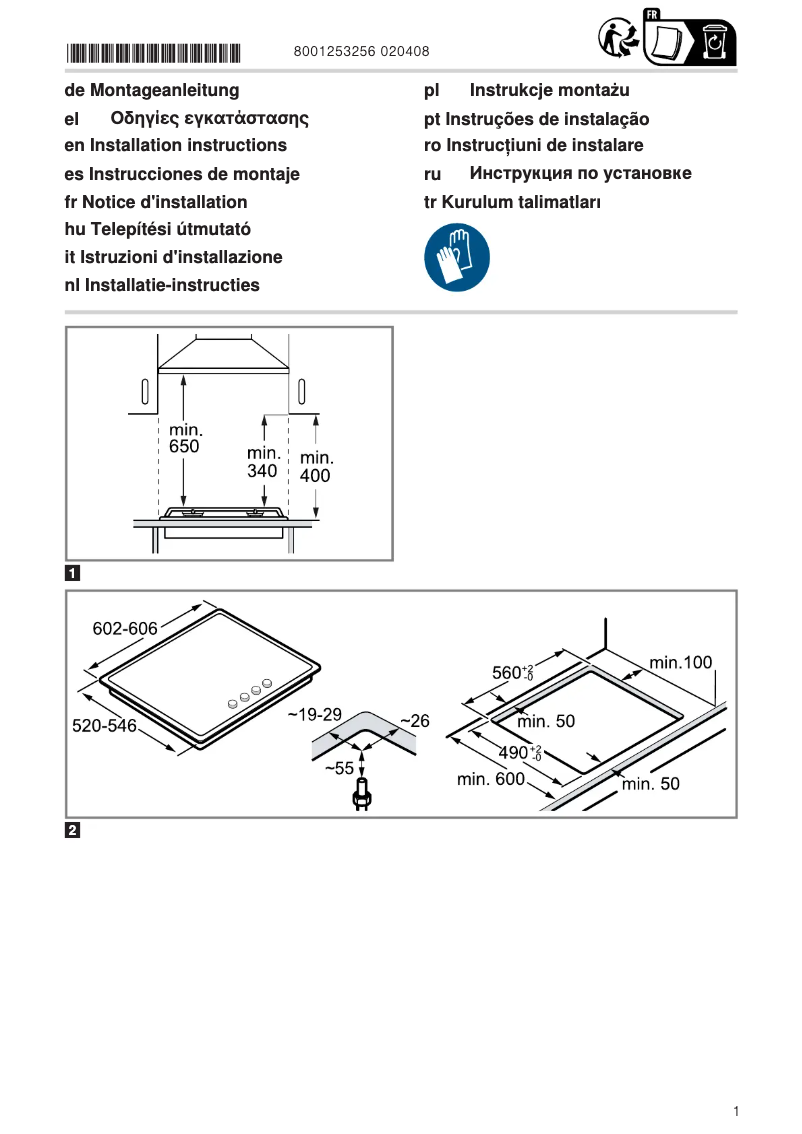 8001253256 020408

FR

de Montageanleitung
el Οδηγίες εγκατάστασης
en Installation instructions
es Instrucciones de montaje
fr Notice d'installation
hu Telepítési útmutató
it Istruzioni d'installazione
nl Installatie-instructies

pl Instrukcje montażu
pt Instruções de instalação
ro Instrucțiuni de instalare
ru Инструкция по установке
tr Kurulum talimatları

min. 650
min. 340
min. 400

1

602-606
520-546
~19-29
~26
~55
$560^{+2}_{-0}$
min.100
min. 50
$490^{+2}_{-0}$
min. 600
min. 50

2

1