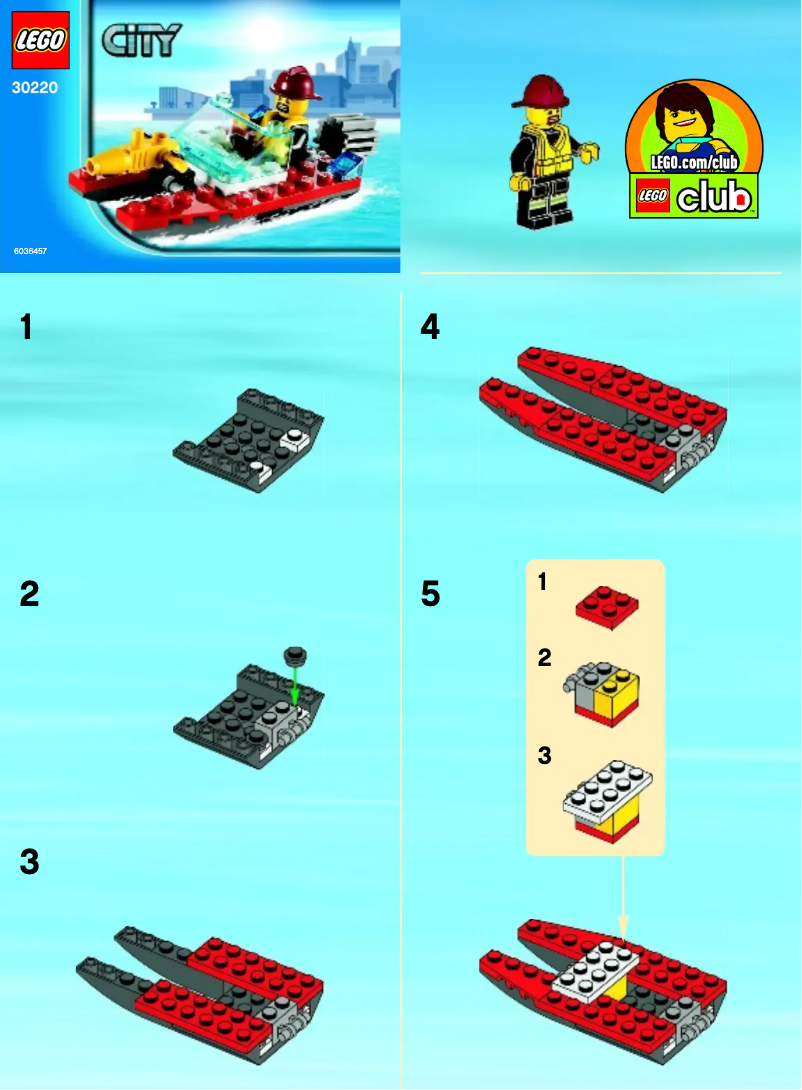 LEGO
CITY
30220
6036457

LEGO.com/club
LEGO club

1

2

3

4

5

1

2

3