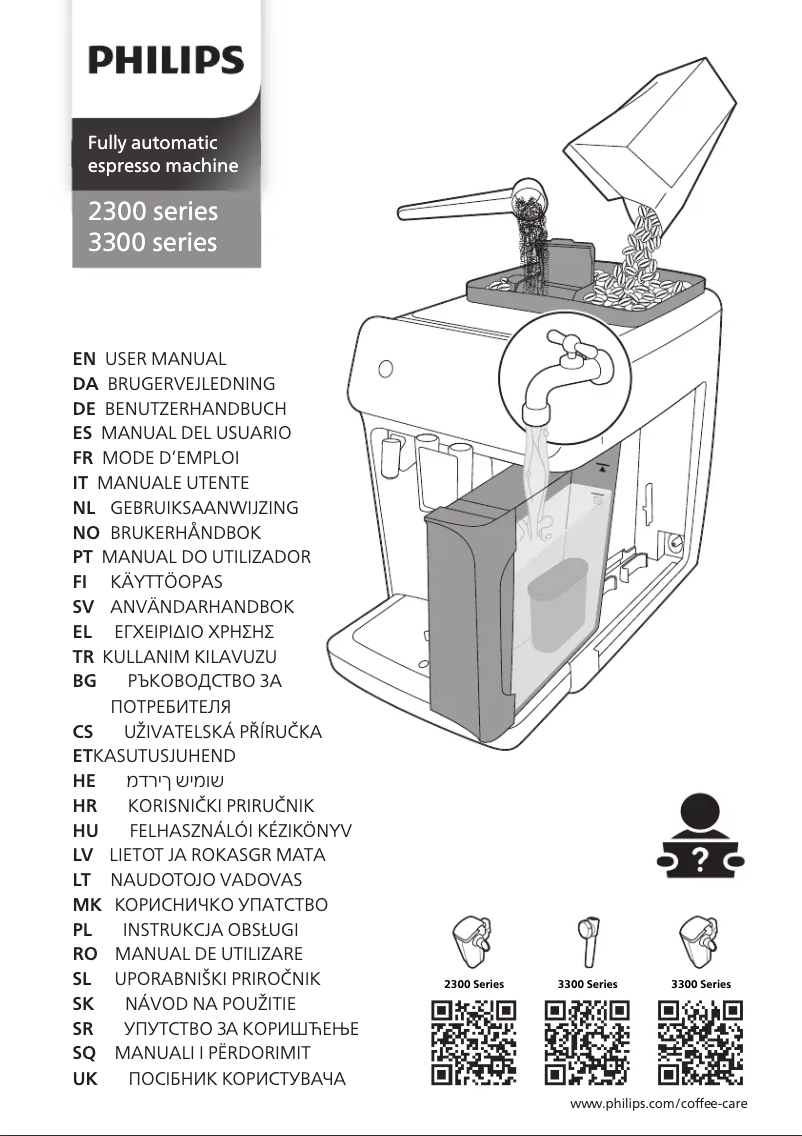 PHILIPS

Fully automatic espresso machine

2300 series
3300 series

EN USER MANUAL
DA BRUGERVEJLEDNING
DE BENUTZERHANDBUCH
ES MANUAL DEL USUARIO
FR MODE D'EMPLOI
IT MANUALE UTENTE
NL GEBRUIKSAANWIJZING
NO BRUKERHÅNDBOK
PT MANUAL DO UTILIZADOR
FI KÄYTTÖOPAS
SV ANVÄNDARHANDBOK
EL ΕΓΧΕΙΡΙΔΙΟ ΧΡΗΣΗΣ
TR KULLANIM KILAVUZU
BG РЪКОВОДСТВО ЗА ПОТРЕБИТЕЛЯ
CS UŽIVATELSKÁ PŘÍRUČKA
ETKASUTUSJUHEND
HE שומיש ךירדמ
HR KORISNIČKI PRIRUČNIK
HU FELHASZNÁLÓI KÉZIKÖNYV
LV LIETOT JA ROKASGR MATA
LT NAUDOTOJO VADOVAS
MK КОРИСНИЧКО УПАТСТВО
PL INSTRUKCJA OBSŁUGI
RO MANUAL DE UTILIZARE
SL UPORABNIŠKI PRIROČNIK
SK NÁVOD NA POUŽITIE
SR УПУТСТВО ЗА КОРИШЋЕЊЕ
SQ MANUALI I PËRDORIMIT
UK ПОСІБНИК КОРИСТУВАЧА

?

2300 Series
3300 Series
3300 Series

www.philips.com/coffee-care