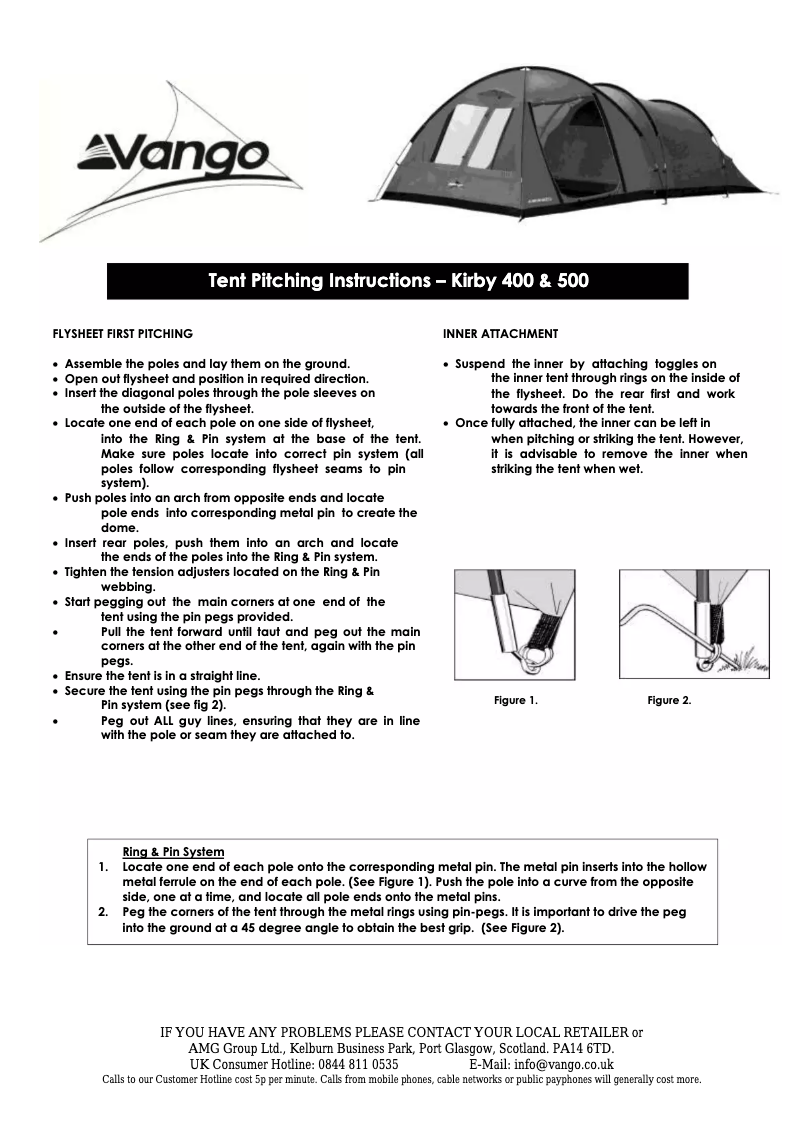 Vango

Tent Pitching Instructions – Kirby 400 & 500

FLYSHEET FIRST PITCHING

• Assemble the poles and lay them on the ground.
• Open out flysheet and position in required direction.
• Insert the diagonal poles through the pole sleeves on the outside of the flysheet.
• Locate one end of each pole on one side of flysheet, into the Ring & Pin system at the base of the tent. Make sure poles locate into correct pin system (all poles follow corresponding flysheet seams to pin system).
• Push poles into an arch from opposite ends and locate pole ends into corresponding metal pin to create the dome.
• Insert rear poles, push them into an arch and locate the ends of the poles into the Ring & Pin system.
• Tighten the tension adjusters located on the Ring & Pin webbing.
• Start pegging out the main corners at one end of the tent using the pin pegs provided.
• Pull the tent forward until taut and peg out the main corners at the other end of the tent, again with the pin pegs.
• Ensure the tent is in a straight line.
• Secure the tent using the pin pegs through the Ring & Pin system (see fig 2).
• Peg out ALL guy lines, ensuring that they are in line with the pole or seam they are attached to.

INNER ATTACHMENT

• Suspend the inner by attaching toggles on the inner tent through rings on the inside of the flysheet. Do the rear first and work towards the front of the tent.
• Once fully attached, the inner can be left in when pitching or striking the tent. However, it is advisable to remove the inner when striking the tent when wet.

Figure 1.

Figure 2.

Ring & Pin System
1. Locate one end of each pole onto the corresponding metal pin. The metal pin inserts into the hollow metal ferrule on the end of each pole. (See Figure 1). Push the pole into a curve from the opposite side, one at a time, and locate all pole ends onto the metal pins.
2. Peg the corners of the tent through the metal rings using pin-pegs. It is important to drive the peg into the ground at a 45 degree angle to obtain the best grip. (See Figure 2).

IF YOU HAVE ANY PROBLEMS PLEASE CONTACT YOUR LOCAL RETAILER or
AMG Group Ltd., Kelburn Business Park, Port Glasgow, Scotland. PA14 6TD.
UK Consumer Hotline: 0844 811 0535 E-Mail: info@vango.co.uk
Calls to our Customer Hotline cost 5p per minute. Calls from mobile phones, cable networks or public payphones will generally cost more.