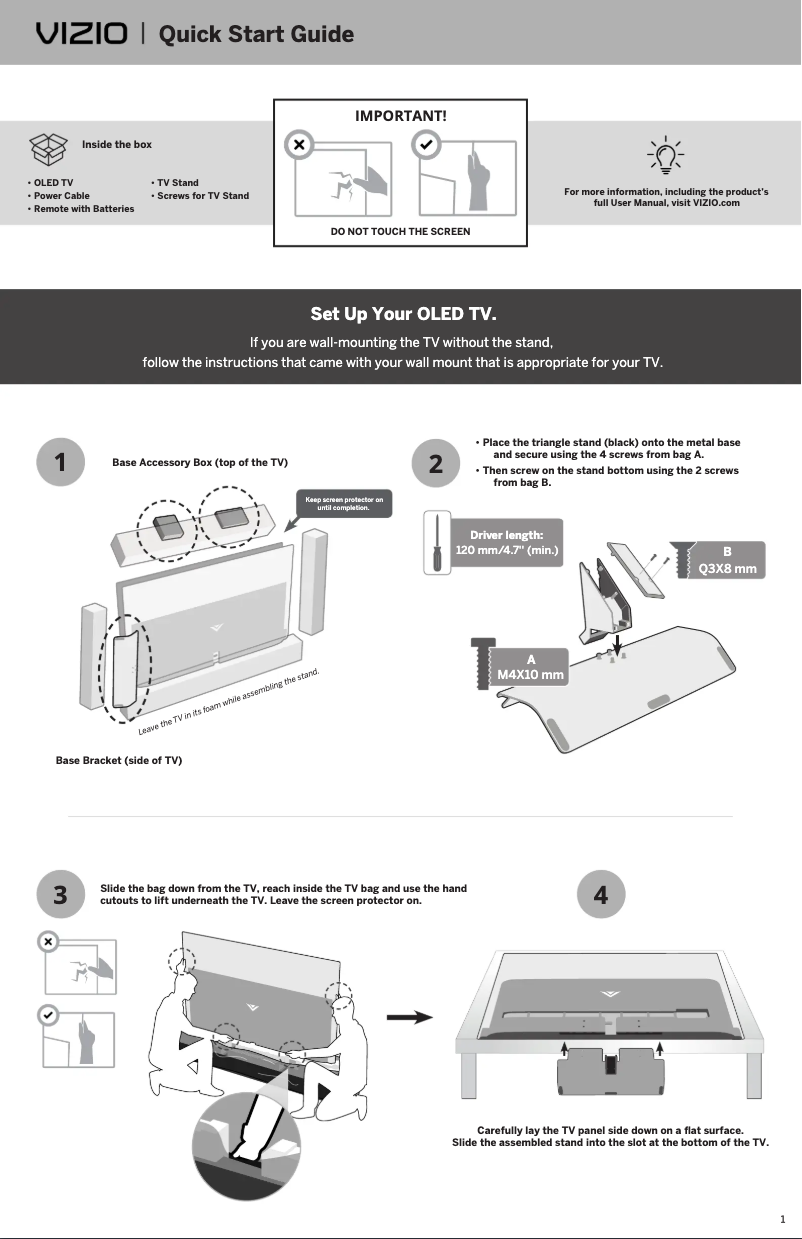 VIZIO | Quick Start Guide

Inside the box

• OLED TV
• Power Cable
• Remote with Batteries
• TV Stand
• Screws for TV Stand

IMPORTANT!

DO NOT TOUCH THE SCREEN

For more information, including the product's full User Manual, visit VIZIO.com

Set Up Your OLED TV.

If you are wall-mounting the TV without the stand, follow the instructions that came with your wall mount that is appropriate for your TV.

1

Base Accessory Box (top of the TV)

Keep screen protector on until completion.

Leave the TV in its foam while assembling the stand.

Base Bracket (side of TV)

2

• Place the triangle stand (black) onto the metal base and secure using the 4 screws from bag A.
• Then screw on the stand bottom using the 2 screws from bag B.

Driver length: 120 mm/4.7" (min.)

B Q3X8 mm

A M4X10 mm

3

Slide the bag down from the TV, reach inside the TV bag and use the hand cutouts to lift underneath the TV. Leave the screen protector on.

4

Carefully lay the TV panel side down on a flat surface.
Slide the assembled stand into the slot at the bottom of the TV.

1