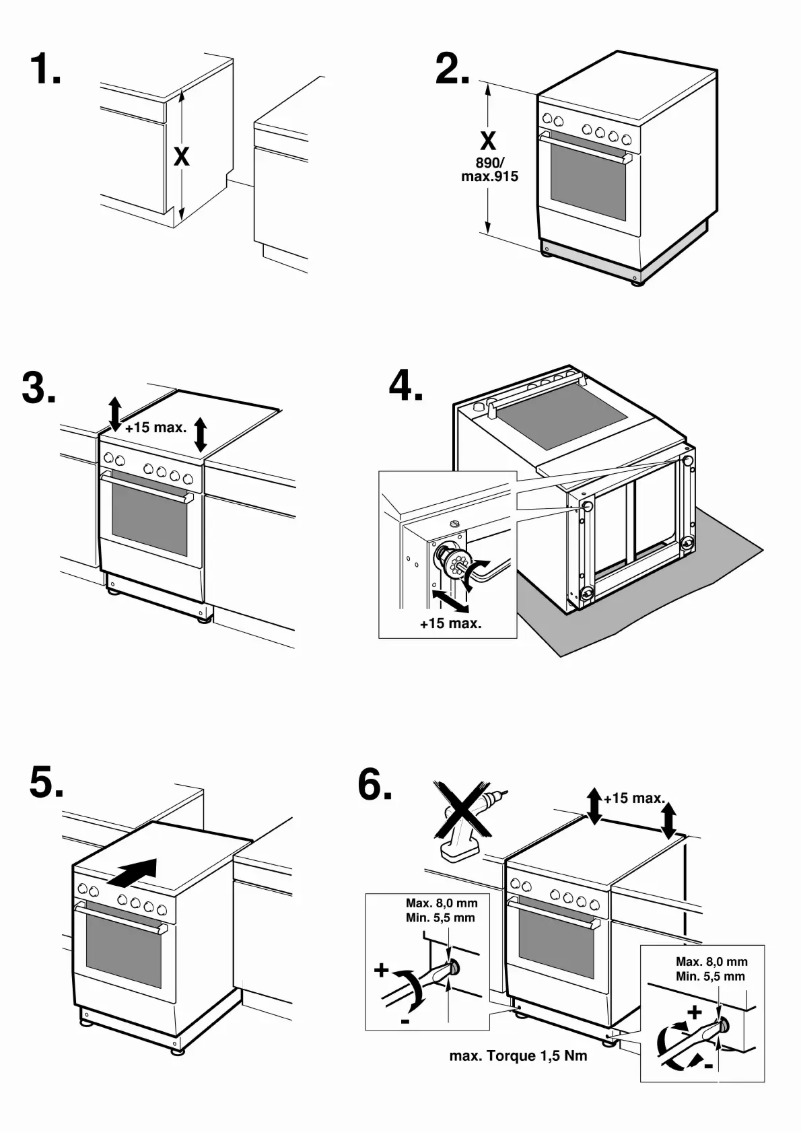 1.

X

2.

X
890/
max.915

3.

+15 max.

4.

+15 max.

5.

6.

+15 max.

Max. 8,0 mm
Min. 5,5 mm

+
-

Max. 8,0 mm
Min. 5,5 mm

+
-

max. Torque 1,5 Nm