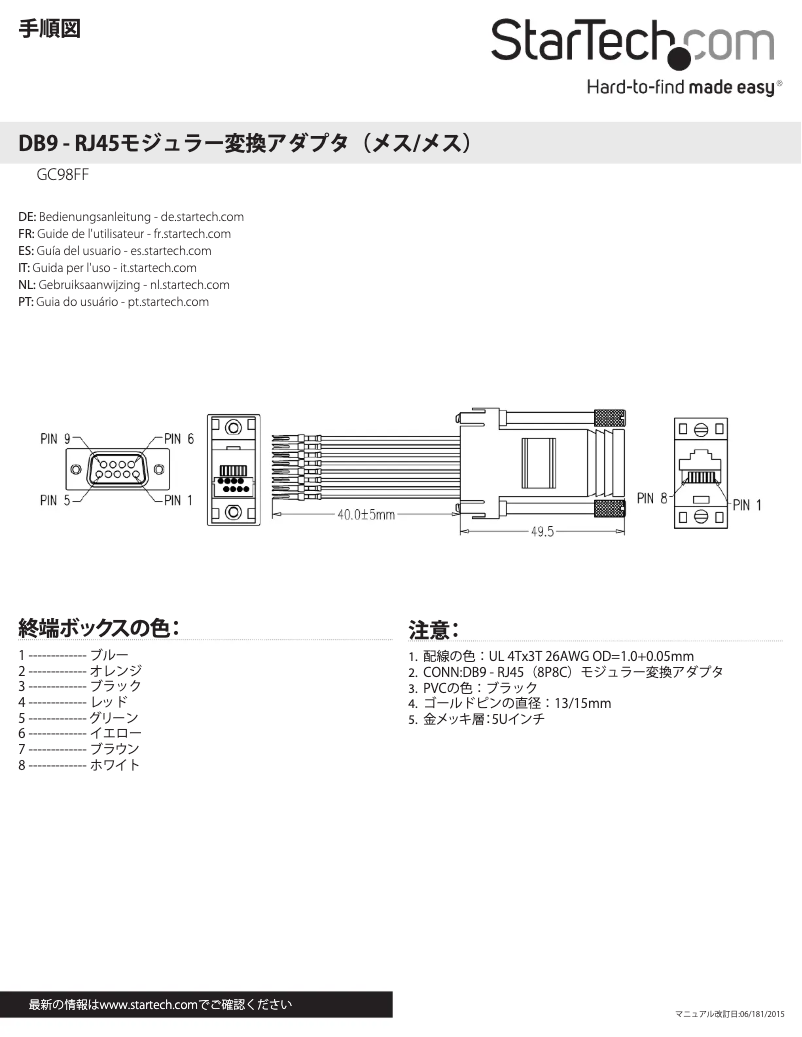 手順図

StarTech.com

Hard-to-find made easy®

DB9 - RJ45モジュラー変換アダプタ（メス/メス）

GC98FF

DE: Bedienungsanleitung - de.startech.com
FR: Guide de l'utilisateur - fr.startech.com
ES: Guía del usuario - es.startech.com
IT: Guida per l'uso - it.startech.com
NL: Gebruiksaanwijzing - nl.startech.com
PT: Guia do usuário - pt.startech.com

PIN 9
PIN 6
PIN 5
PIN 1
40.0±5mm
49.5
PIN 8
PIN 1

終端ボックスの色：

1 ------------- ブルー
2 ------------- オレンジ
3 ------------- ブラック
4 ------------- レッド
5 ------------- グリーン
6 ------------- イエロー
7 ------------- ブラウン
8 ------------- ホワイト

注意：

1. 配線の色：UL 4Tx3T 26AWG OD=1.0+0.05mm
2. CONN:DB9 - RJ45（8P8C）モジュラー変換アダプタ
3. PVCの色：ブラック
4. ゴールドピンの直径：13/15mm
5. 金メッキ層:5Uインチ

最新の情報はwww.startech.comでご確認ください

マニュアル改訂日:06/181/2015