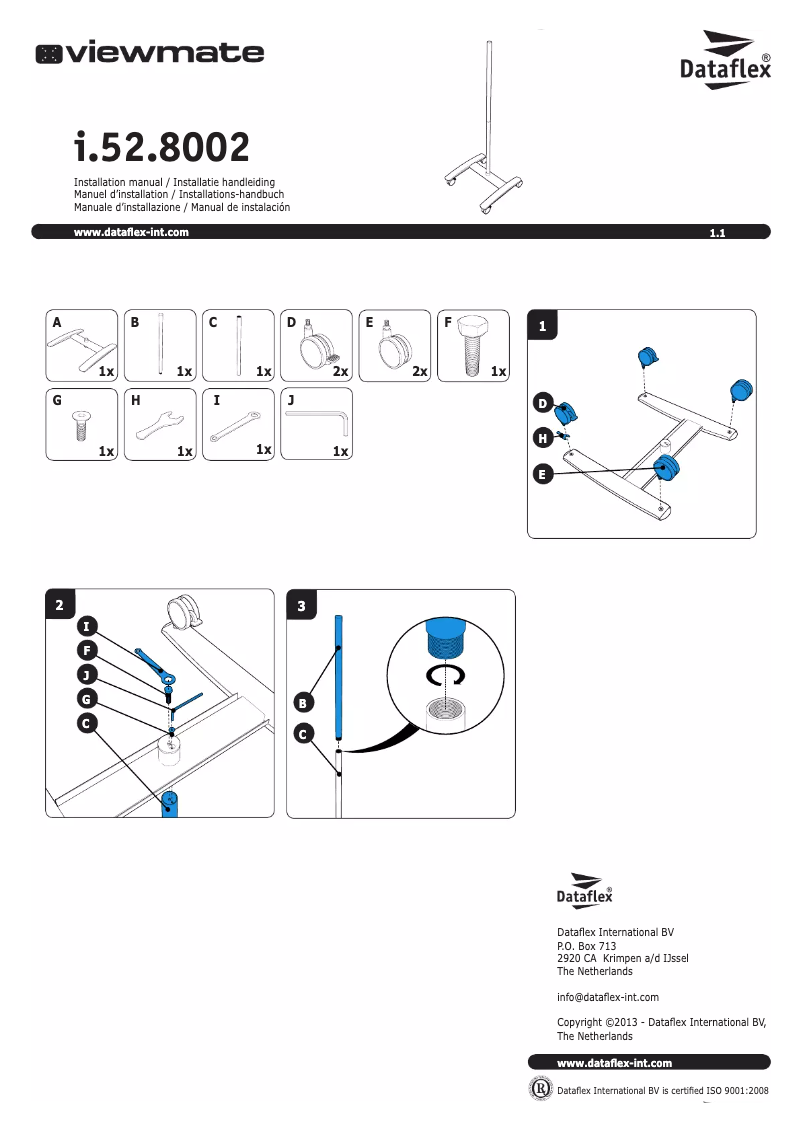 viewmate

Dataflex®

i.52.8002

Installation manual / Installatie handleiding
Manuel d'installation / Installations-handbuch
Manuale d'installazione / Manual de instalación

www.dataflex-int.com

1.1

A 1x
B 1x
C 1x
D 2x
E 2x
F 1x
G 1x
H 1x
I 1x
J 1x

1
D
H
E

2
I
F
J
G
C

3
B
C

Dataflex®

Dataflex International BV
P.O. Box 713
2920 CA Krimpen a/d IJssel
The Netherlands

info@dataflex-int.com

Copyright ©2013 - Dataflex International BV,
The Netherlands

www.dataflex-int.com

Dataflex International BV is certified ISO 9001:2008