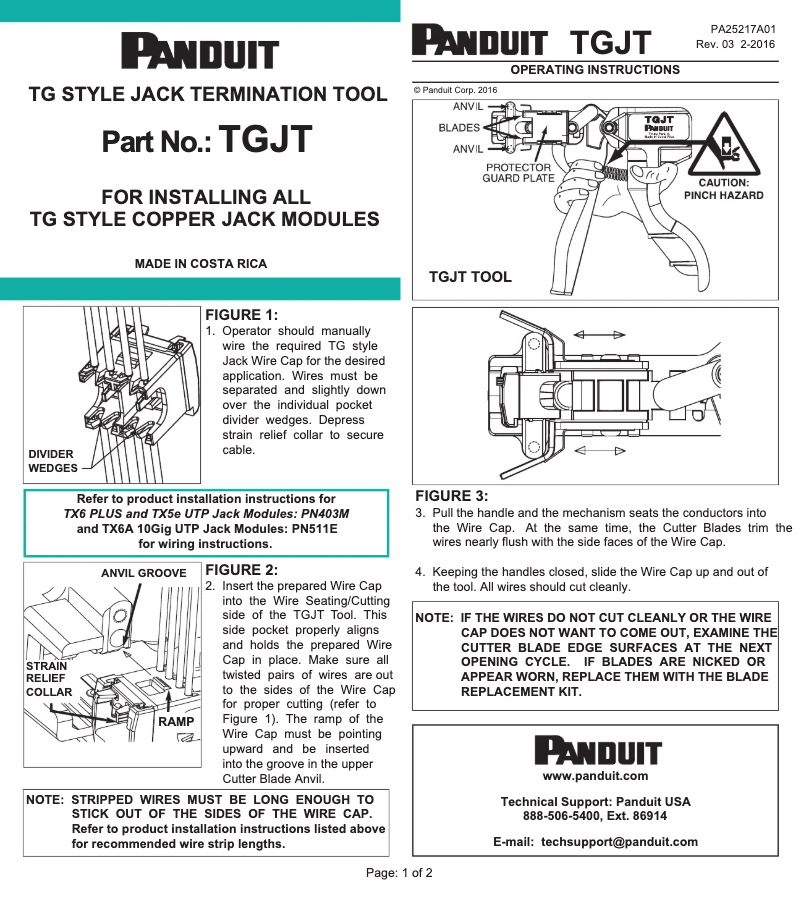 PANDUIT

TG STYLE JACK TERMINATION TOOL

Part No.: TGJT

FOR INSTALLING ALL TG STYLE COPPER JACK MODULES

MADE IN COSTA RICA

DIVIDER WEDGES

FIGURE 1:
1. Operator should manually wire the required TG style Jack Wire Cap for the desired application. Wires must be separated and slightly down over the individual pocket divider wedges. Depress strain relief collar to secure cable.

Refer to product installation instructions for TX6 PLUS and TX5e UTP Jack Modules: PN403M and TX6A 10Gig UTP Jack Modules: PN511E for wiring instructions.

ANVIL GROOVE

STRAIN RELIEF COLLAR

RAMP

FIGURE 2:
2. Insert the prepared Wire Cap into the Wire Seating/Cutting side of the TGJT Tool. This side pocket properly aligns and holds the prepared Wire Cap in place. Make sure all twisted pairs of wires are out to the sides of the Wire Cap for proper cutting (refer to Figure 1). The ramp of the Wire Cap must be pointing upward and be inserted into the groove in the upper Cutter Blade Anvil.

NOTE: STRIPPED WIRES MUST BE LONG ENOUGH TO STICK OUT OF THE SIDES OF THE WIRE CAP. Refer to product installation instructions listed above for recommended wire strip lengths.

PANDUIT TGJT

PA25217A01
Rev. 03 2-2016

OPERATING INSTRUCTIONS

© Panduit Corp. 2016

ANVIL
BLADES
ANVIL
PROTECTOR GUARD PLATE
TGJT
PANDUIT
CAUTION: PINCH HAZARD

TGJT TOOL

FIGURE 3:
3. Pull the handle and the mechanism seats the conductors into the Wire Cap. At the same time, the Cutter Blades trim the wires nearly flush with the side faces of the Wire Cap.

4. Keeping the handles closed, slide the Wire Cap up and out of the tool. All wires should cut cleanly.

NOTE: IF THE WIRES DO NOT CUT CLEANLY OR THE WIRE CAP DOES NOT WANT TO COME OUT, EXAMINE THE CUTTER BLADE EDGE SURFACES AT THE NEXT OPENING CYCLE. IF BLADES ARE NICKED OR APPEAR WORN, REPLACE THEM WITH THE BLADE REPLACEMENT KIT.

PANDUIT
www.panduit.com

Technical Support: Panduit USA
888-506-5400, Ext. 86914

E-mail: techsupport@panduit.com

Page: 1 of 2