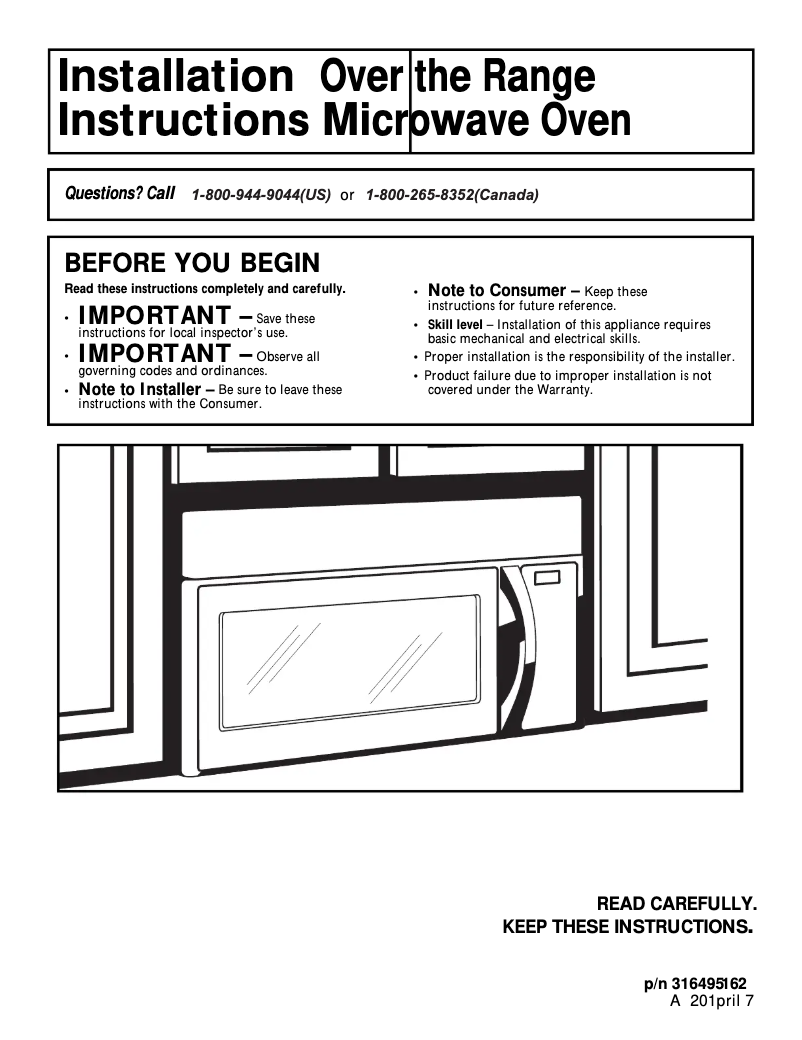 Installation Over the Range
Instructions Microwave Oven

Questions? Call 1-800-944-9044(US) or 1-800-265-8352(Canada)

BEFORE YOU BEGIN

Read these instructions completely and carefully.

• IMPORTANT – Save these instructions for local inspector's use.

• IMPORTANT – Observe all governing codes and ordinances.

• Note to Installer – Be sure to leave these instructions with the Consumer.

• Note to Consumer – Keep these instructions for future reference.

• Skill level – Installation of this appliance requires basic mechanical and electrical skills.

• Proper installation is the responsibility of the installer.

• Product failure due to improper installation is not covered under the Warranty.

READ CAREFULLY.
KEEP THESE INSTRUCTIONS.

p/n 316495162
A 201pril 7