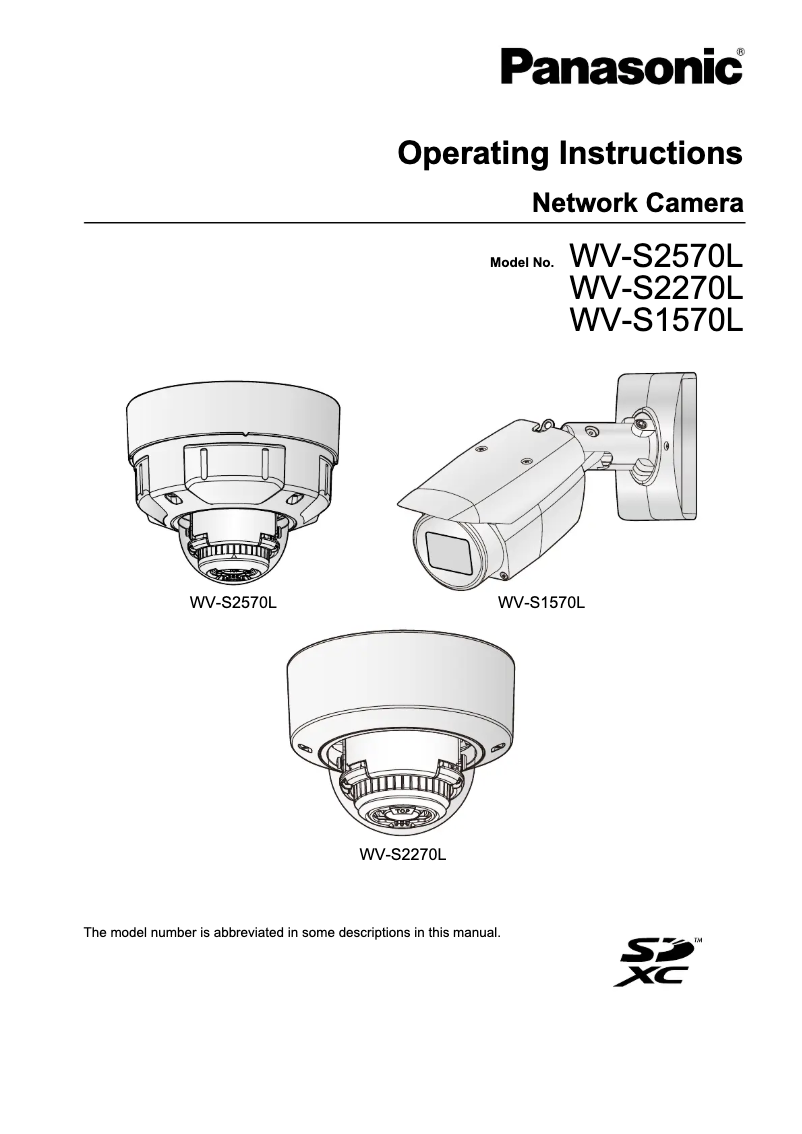 Panasonic®

Operating Instructions

Network Camera

Model No. WV-S2570L
WV-S2270L
WV-S1570L

WV-S2570L

WV-S1570L

TOP

WV-S2270L

The model number is abbreviated in some descriptions in this manual.

SD XC™