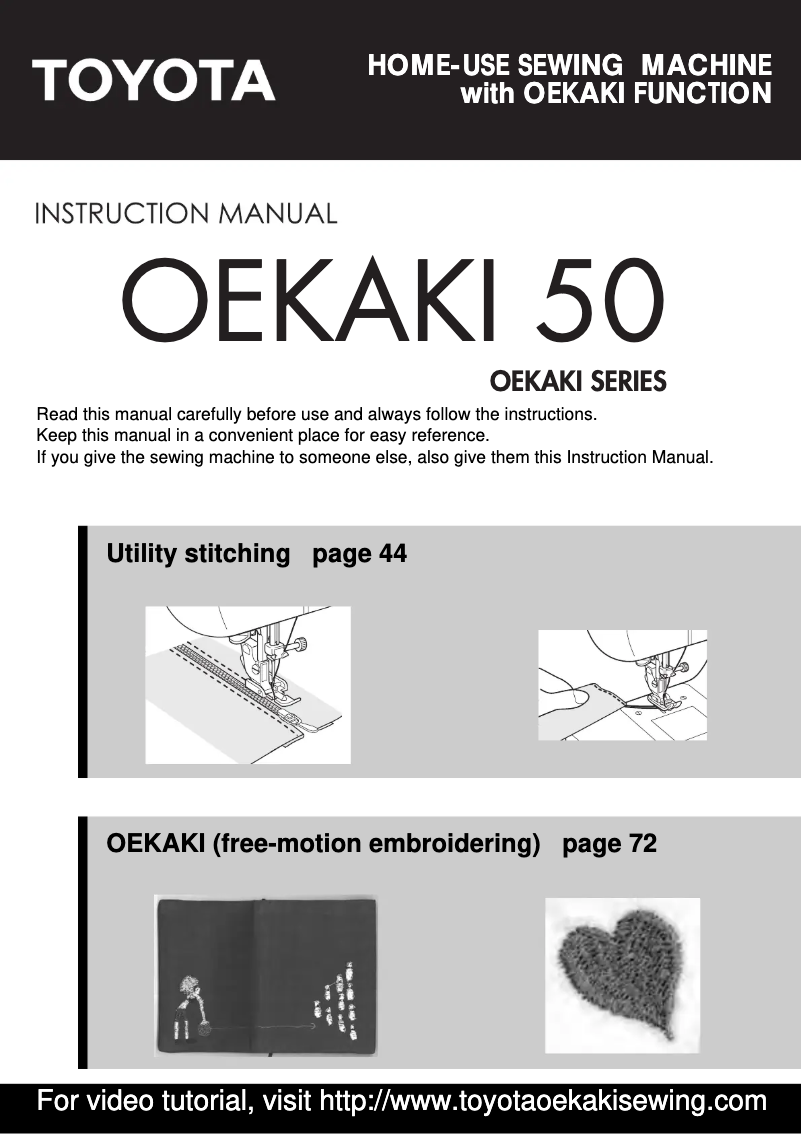 TOYOTA

HOME-USE SEWING MACHINE
with OEKAKI FUNCTION

INSTRUCTION MANUAL

OEKAKI 50

OEKAKI SERIES

Read this manual carefully before use and always follow the instructions.
Keep this manual in a convenient place for easy reference.
If you give the sewing machine to someone else, also give them this Instruction Manual.

Utility stitching page 44

OEKAKI (free-motion embroidering) page 72

For video tutorial, visit http://www.toyotaoekakisewing.com