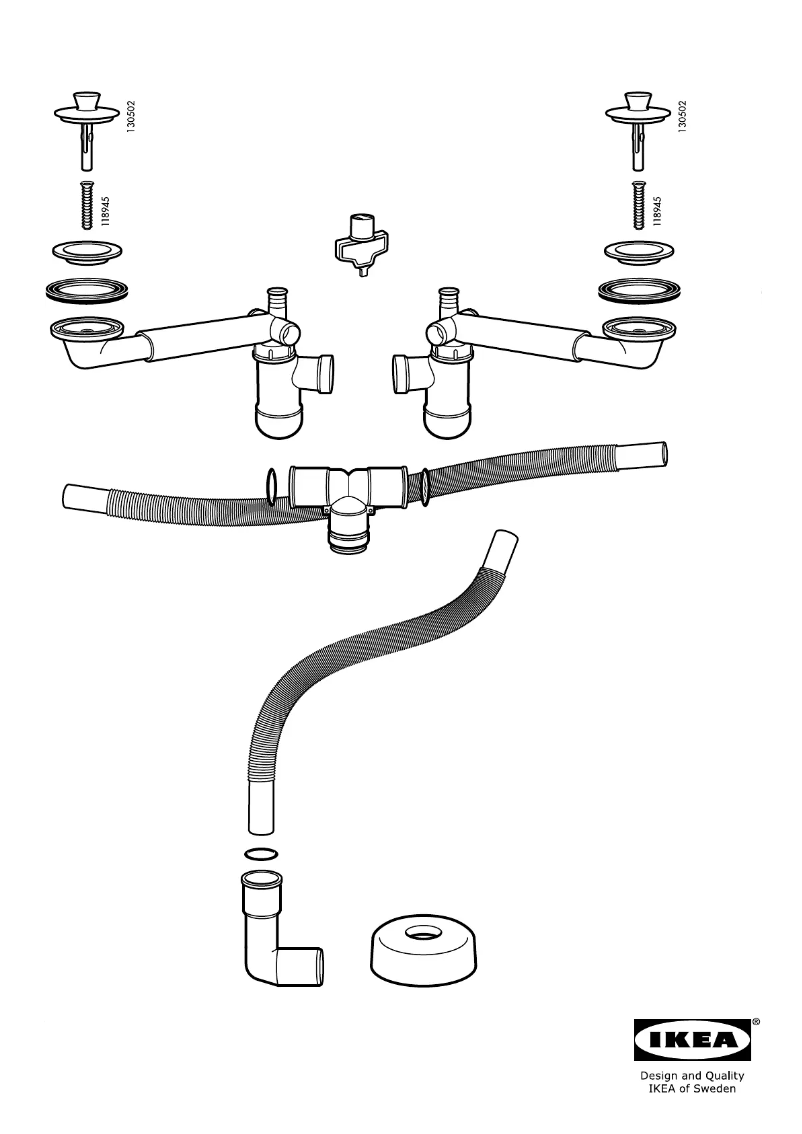 130502
118945
130502
118945

IKEA®
Design and Quality
IKEA of Sweden