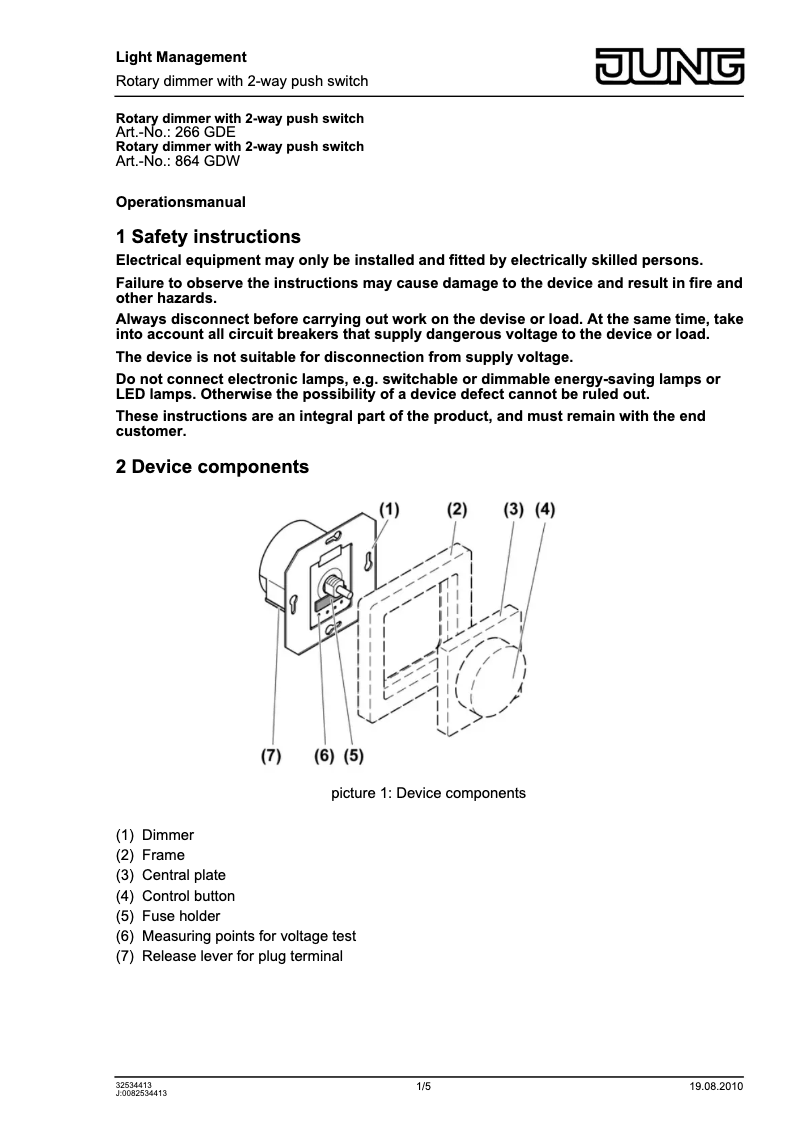 Light Management
Rotary dimmer with 2-way push switch

JUNG

Rotary dimmer with 2-way push switch
Art.-No.: 266 GDE
Rotary dimmer with 2-way push switch
Art.-No.: 864 GDW

Operationsmanual

1 Safety instructions

Electrical equipment may only be installed and fitted by electrically skilled persons.

Failure to observe the instructions may cause damage to the device and result in fire and other hazards.

Always disconnect before carrying out work on the devise or load. At the same time, take into account all circuit breakers that supply dangerous voltage to the device or load.

The device is not suitable for disconnection from supply voltage.

Do not connect electronic lamps, e.g. switchable or dimmable energy-saving lamps or LED lamps. Otherwise the possibility of a device defect cannot be ruled out.

These instructions are an integral part of the product, and must remain with the end customer.

2 Device components

(1) (2) (3) (4)

(7) (6) (5)

picture 1: Device components

(1) Dimmer
(2) Frame
(3) Central plate
(4) Control button
(5) Fuse holder
(6) Measuring points for voltage test
(7) Release lever for plug terminal

32534413
J:0082534413
1/5
19.08.2010