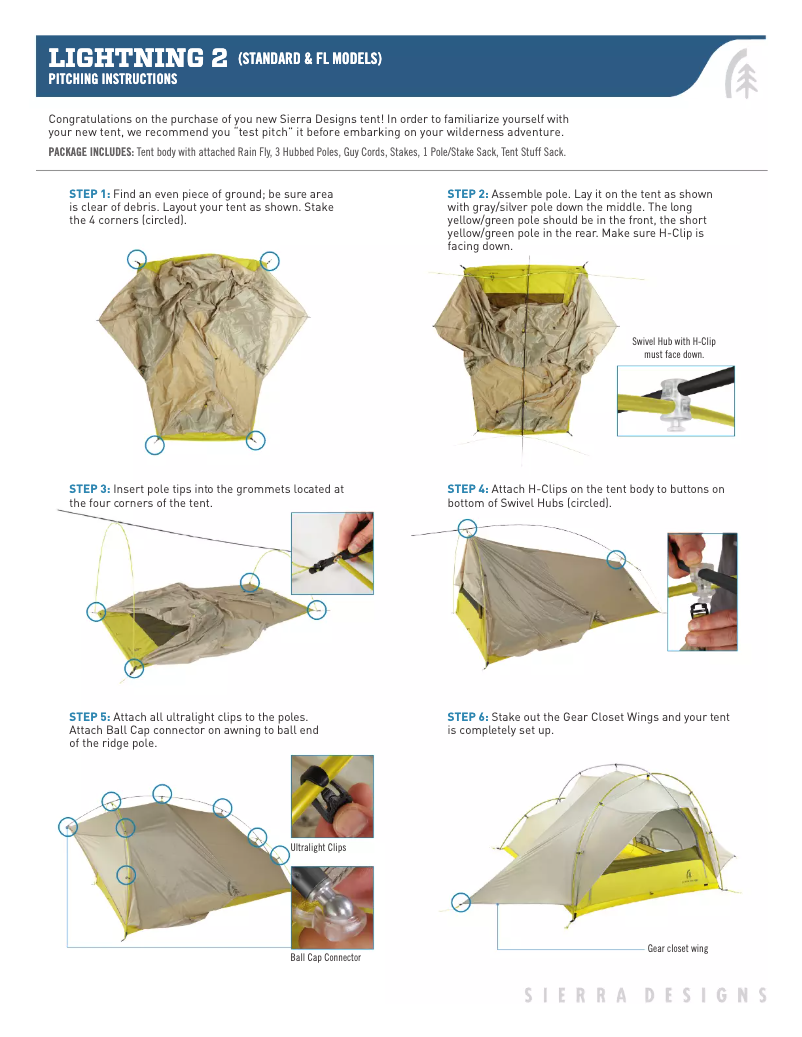 LIGHTNING 2 (STANDARD & FL MODELS)
PITCHING INSTRUCTIONS

Congratulations on the purchase of you new Sierra Designs tent! In order to familiarize yourself with your new tent, we recommend you "test pitch" it before embarking on your wilderness adventure.

PACKAGE INCLUDES: Tent body with attached Rain Fly, 3 Hubbed Poles, Guy Cords, Stakes, 1 Pole/Stake Sack, Tent Stuff Sack.

STEP 1: Find an even piece of ground; be sure area is clear of debris. Layout your tent as shown. Stake the 4 corners (circled).

STEP 2: Assemble pole. Lay it on the tent as shown with gray/silver pole down the middle. The long yellow/green pole should be in the front, the short yellow/green pole in the rear. Make sure H-Clip is facing down.

Swivel Hub with H-Clip must face down.

STEP 3: Insert pole tips into the grommets located at the four corners of the tent.

STEP 4: Attach H-Clips on the tent body to buttons on bottom of Swivel Hubs (circled).

STEP 5: Attach all ultralight clips to the poles. Attach Ball Cap connector on awning to ball end of the ridge pole.

Ultralight Clips

Ball Cap Connector

STEP 6: Stake out the Gear Closet Wings and your tent is completely set up.

Gear closet wing

SIERRA DESIGNS