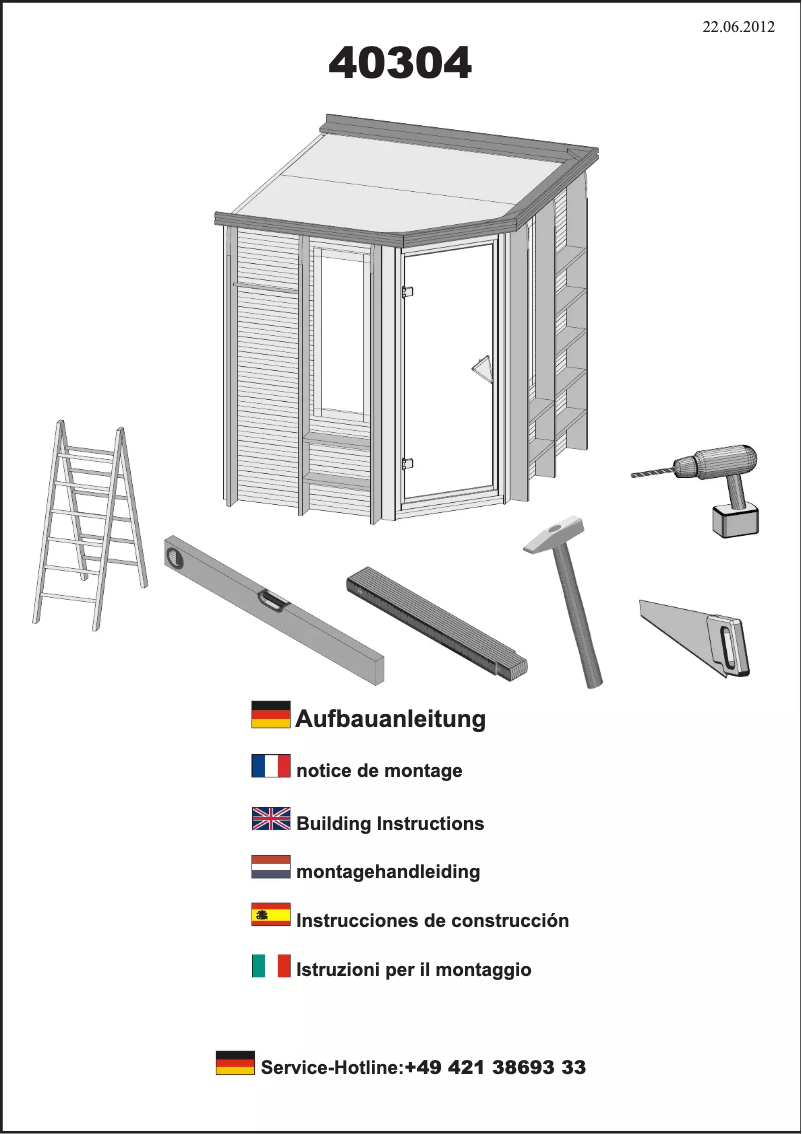 22.06.2012

40304

Aufbauanleitung

notice de montage

Building Instructions

montagehandleiding

Instrucciones de construcción

Istruzioni per il montaggio

Service-Hotline:+49 421 38693 33