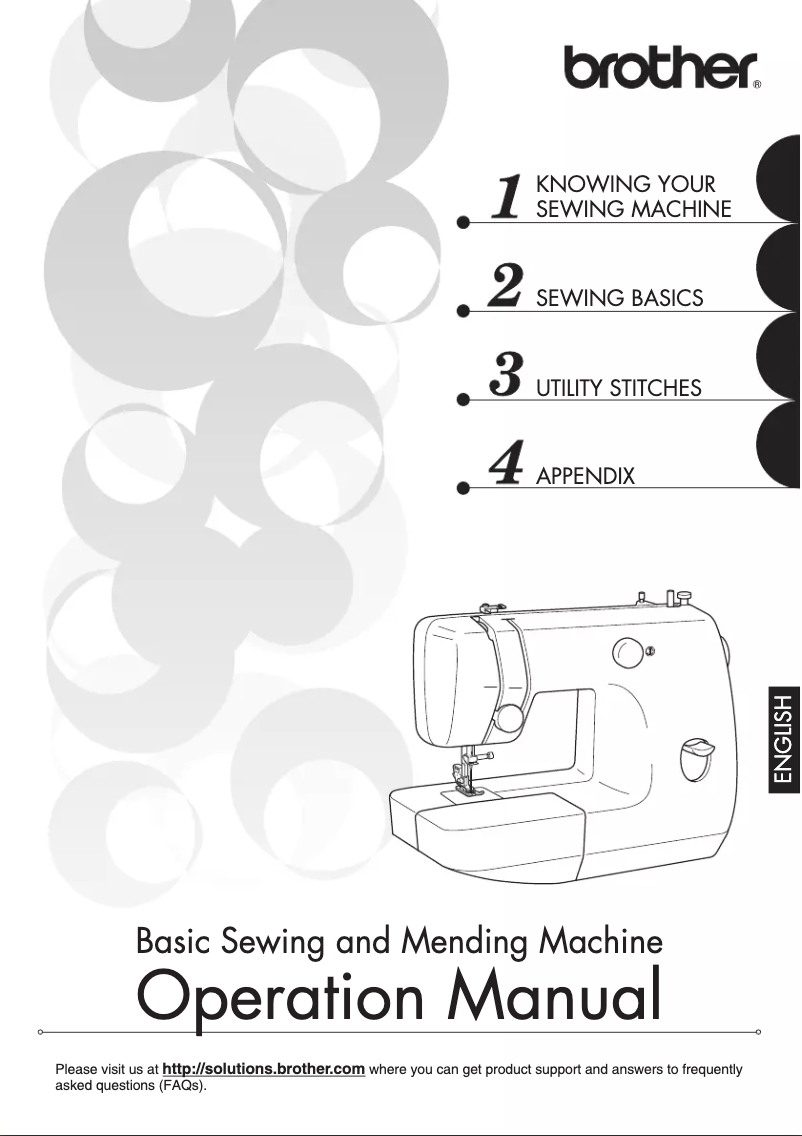 brother®

1 KNOWING YOUR SEWING MACHINE

2 SEWING BASICS

3 UTILITY STITCHES

4 APPENDIX

ENGLISH

Basic Sewing and Mending Machine
Operation Manual

Please visit us at http://solutions.brother.com where you can get product support and answers to frequently asked questions (FAQs).