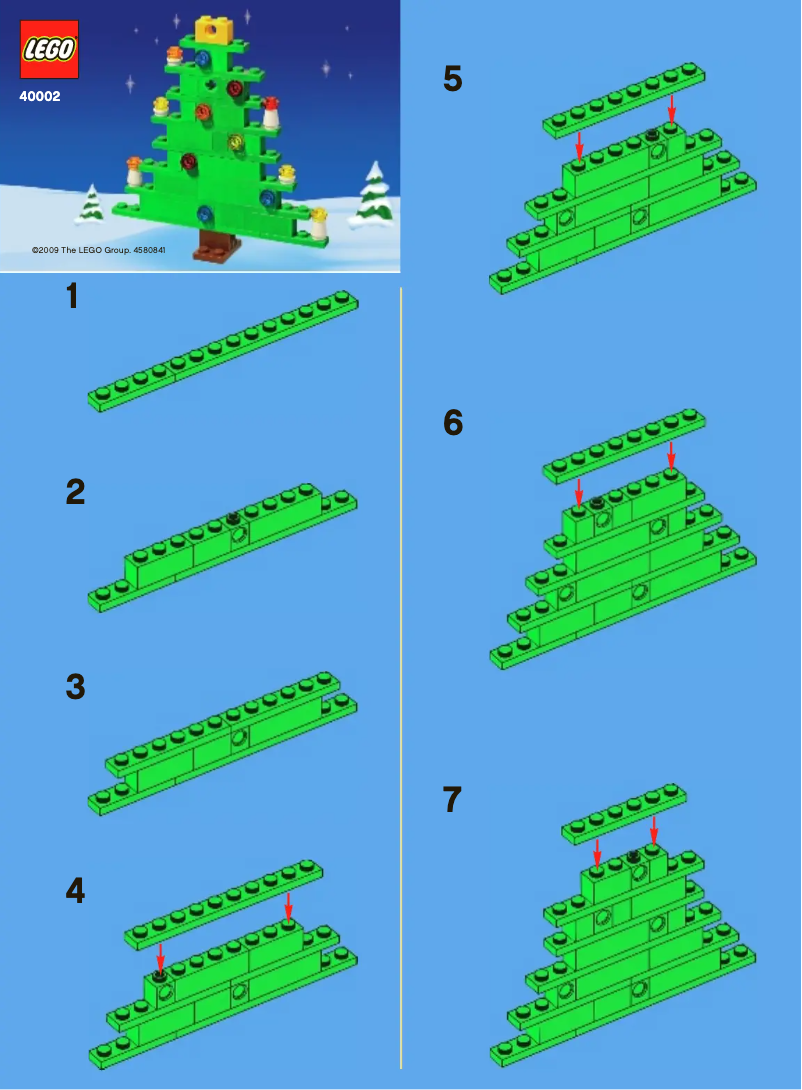 LEGO
40002
©2009 The LEGO Group. 4580841

1

2

3

4

5

6

7