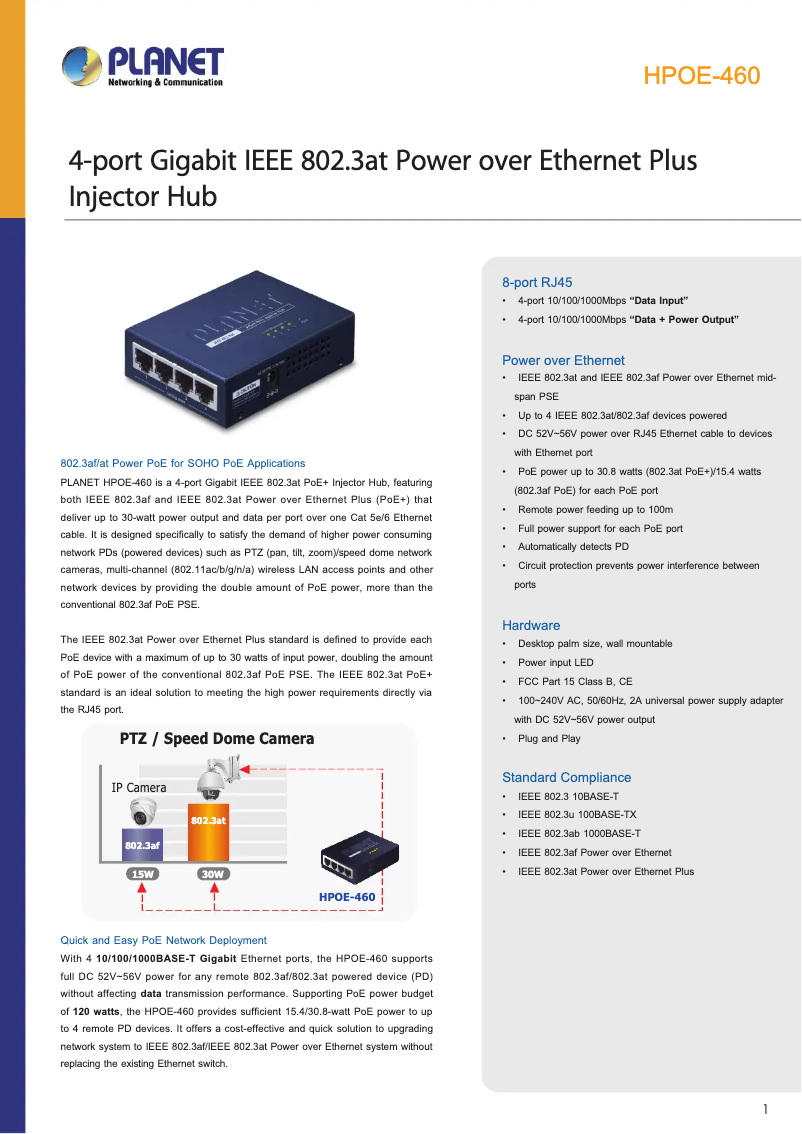 PLANET
Networking & Communication

HPOE-460

4-port Gigabit IEEE 802.3at Power over Ethernet Plus Injector Hub

802.3af/at Power PoE for SOHO PoE Applications

PLANET HPOE-460 is a 4-port Gigabit IEEE 802.3at PoE+ Injector Hub, featuring both IEEE 802.3af and IEEE 802.3at Power over Ethernet Plus (PoE+) that deliver up to 30-watt power output and data per port over one Cat 5e/6 Ethernet cable. It is designed specifically to satisfy the demand of higher power consuming network PDs (powered devices) such as PTZ (pan, tilt, zoom)/speed dome network cameras, multi-channel (802.11ac/b/g/n/a) wireless LAN access points and other network devices by providing the double amount of PoE power, more than the conventional 802.3af PoE PSE.

The IEEE 802.3at Power over Ethernet Plus standard is defined to provide each PoE device with a maximum of up to 30 watts of input power, doubling the amount of PoE power of the conventional 802.3af PoE PSE. The IEEE 802.3at PoE+ standard is an ideal solution to meeting the high power requirements directly via the RJ45 port.

PTZ / Speed Dome Camera
IP Camera
802.3af
802.3at
15W
30W
HPOE-460

Quick and Easy PoE Network Deployment

With 4 10/100/1000BASE-T Gigabit Ethernet ports, the HPOE-460 supports full DC 52V~56V power for any remote 802.3af/802.3at powered device (PD) without affecting data transmission performance. Supporting PoE power budget of 120 watts, the HPOE-460 provides sufficient 15.4/30.8-watt PoE power to up to 4 remote PD devices. It offers a cost-effective and quick solution to upgrading network system to IEEE 802.3af/IEEE 802.3at Power over Ethernet system without replacing the existing Ethernet switch.

8-port RJ45
• 4-port 10/100/1000Mbps “Data Input”
• 4-port 10/100/1000Mbps “Data + Power Output”

Power over Ethernet
• IEEE 802.3at and IEEE 802.3af Power over Ethernet mid-span PSE
• Up to 4 IEEE 802.3at/802.3af devices powered
• DC 52V~56V power over RJ45 Ethernet cable to devices with Ethernet port
• PoE power up to 30.8 watts (802.3at PoE+)/15.4 watts (802.3af PoE) for each PoE port
• Remote power feeding up to 100m
• Full power support for each PoE port
• Automatically detects PD
• Circuit protection prevents power interference between ports

Hardware
• Desktop palm size, wall mountable
• Power input LED
• FCC Part 15 Class B, CE
• 100~240V AC, 50/60Hz, 2A universal power supply adapter with DC 52V~56V power output
• Plug and Play

Standard Compliance
• IEEE 802.3 10BASE-T
• IEEE 802.3u 100BASE-TX
• IEEE 802.3ab 1000BASE-T
• IEEE 802.3af Power over Ethernet
• IEEE 802.3at Power over Ethernet Plus

1