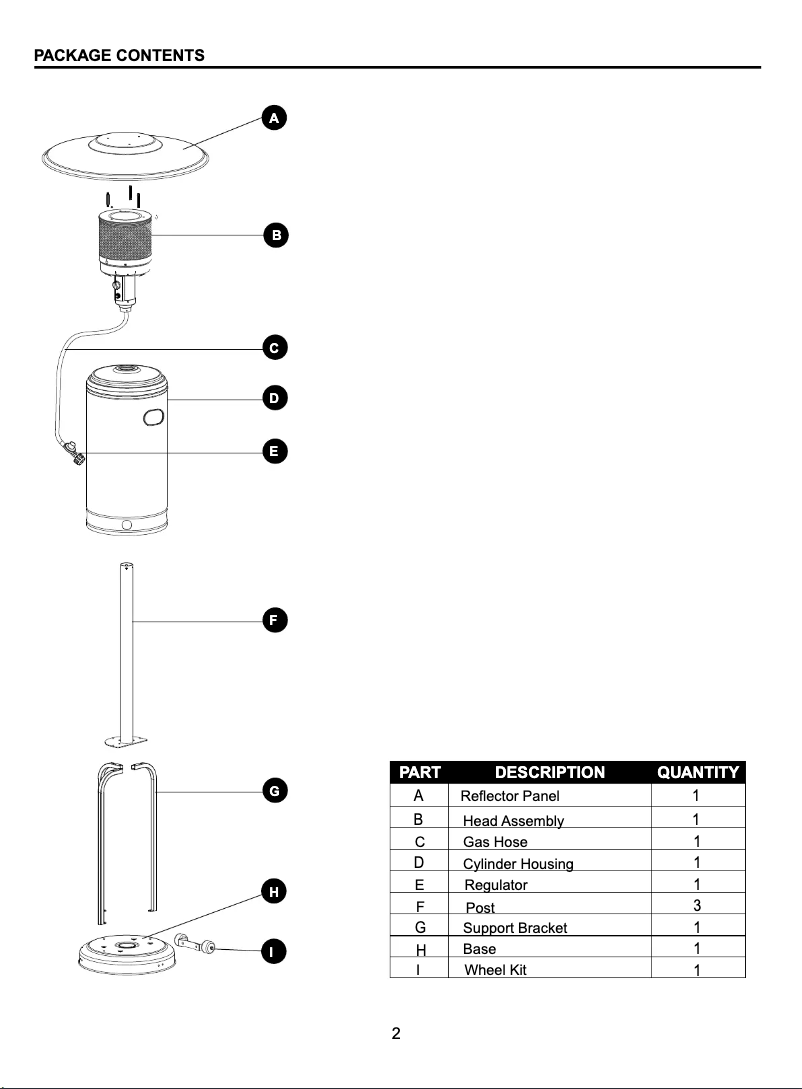 PACKAGE CONTENTS

A

B

C

D

E

F

G

H

I

| PART | DESCRIPTION | QUANTITY |
|---|---|---|
| A | Reflector Panel | 1 |
| B | Head Assembly | 1 |
| C | Gas Hose | 1 |
| D | Cylinder Housing | 1 |
| E | Regulator | 1 |
| F | Post | 3 |
| G | Support Bracket | 1 |
| H | Base | 1 |
| I | Wheel Kit | 1 |

2