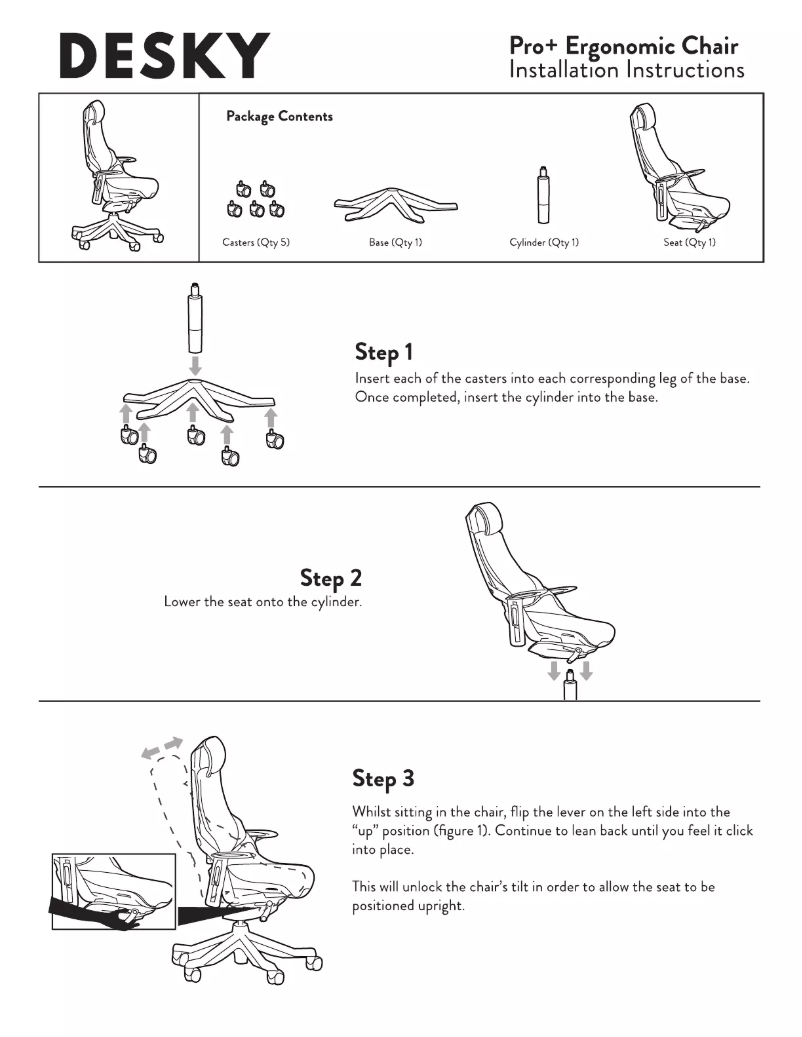 DESKY

Pro+ Ergonomic Chair
Installation Instructions

Package Contents

Casters (Qty 5)

Base (Qty 1)

Cylinder (Qty 1)

Seat (Qty 1)

Step 1
Insert each of the casters into each corresponding leg of the base. Once completed, insert the cylinder into the base.

Step 2
Lower the seat onto the cylinder.

Step 3
Whilst sitting in the chair, flip the lever on the left side into the "up" position (figure 1). Continue to lean back until you feel it click into place.

This will unlock the chair's tilt in order to allow the seat to be positioned upright.