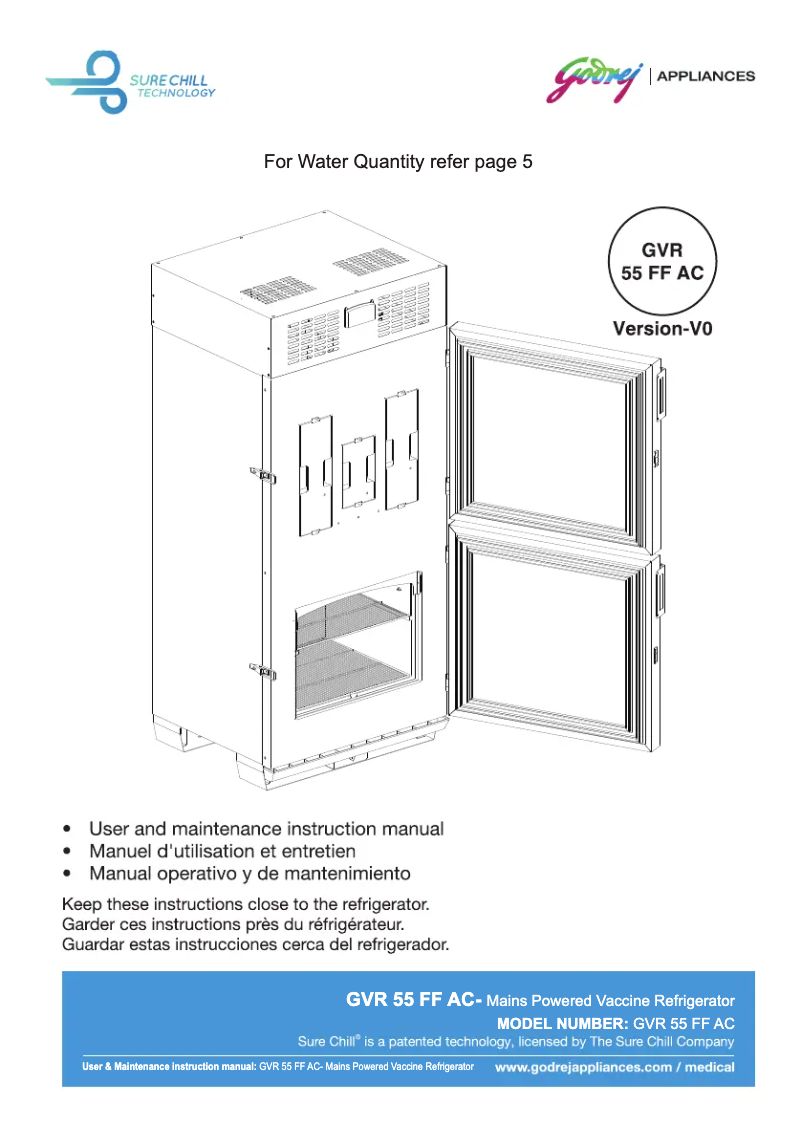 SURE CHILL TECHNOLOGY

Godrej | APPLIANCES

For Water Quantity refer page 5

GVR 55 FF AC

Version-V0

• User and maintenance instruction manual
• Manuel d'utilisation et entretien
• Manual operativo y de mantenimiento

Keep these instructions close to the refrigerator.
Garder ces instructions près du réfrigérateur.
Guardar estas instrucciones cerca del refrigerador.

GVR 55 FF AC- Mains Powered Vaccine Refrigerator
MODEL NUMBER: GVR 55 FF AC
Sure Chill® is a patented technology, licensed by The Sure Chill Company

User & Maintenance instruction manual: GVR 55 FF AC- Mains Powered Vaccine Refrigerator
www.godrejappliances.com / medical