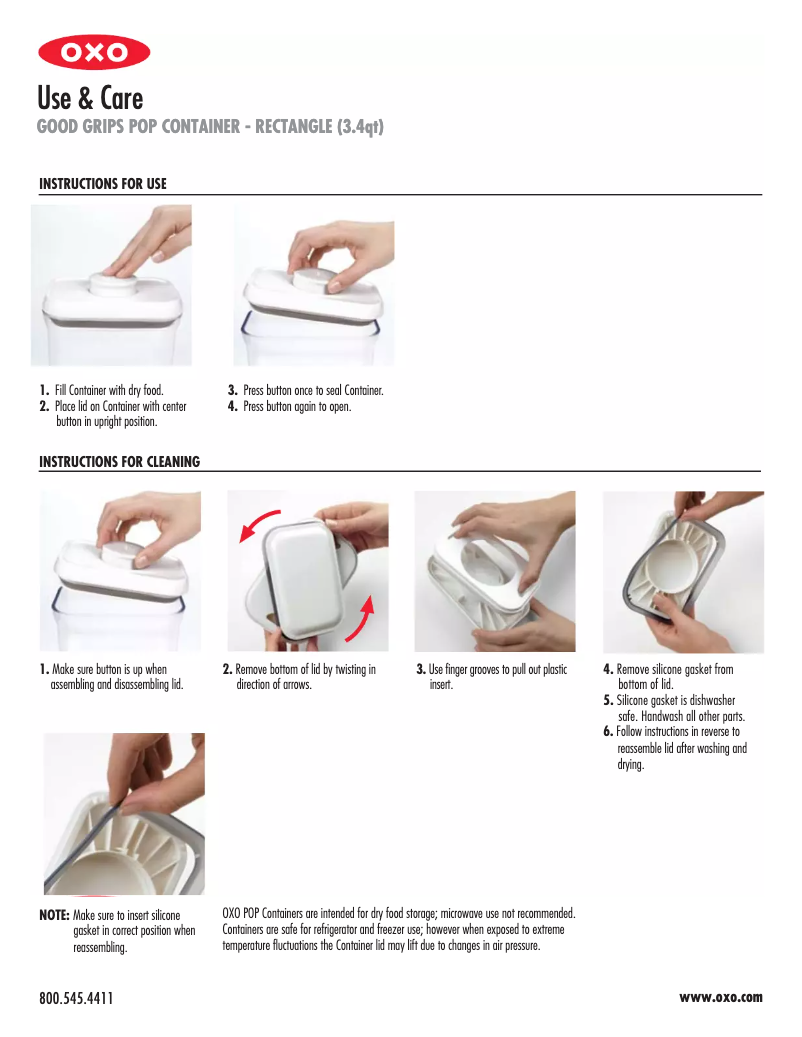 OXO

Use & Care

GOOD GRIPS POP CONTAINER - RECTANGLE (3.4qt)

INSTRUCTIONS FOR USE

1. Fill Container with dry food.
2. Place lid on Container with center button in upright position.

3. Press button once to seal Container.
4. Press button again to open.

INSTRUCTIONS FOR CLEANING

1. Make sure button is up when assembling and disassembling lid.

2. Remove bottom of lid by twisting in direction of arrows.

3. Use finger grooves to pull out plastic insert.

4. Remove silicone gasket from bottom of lid.
5. Silicone gasket is dishwasher safe. Handwash all other parts.
6. Follow instructions in reverse to reassemble lid after washing and drying.

NOTE: Make sure to insert silicone gasket in correct position when reassembling.

OXO POP Containers are intended for dry food storage; microwave use not recommended. Containers are safe for refrigerator and freezer use; however when exposed to extreme temperature fluctuations the Container lid may lift due to changes in air pressure.

800.545.4411

www.oxo.com