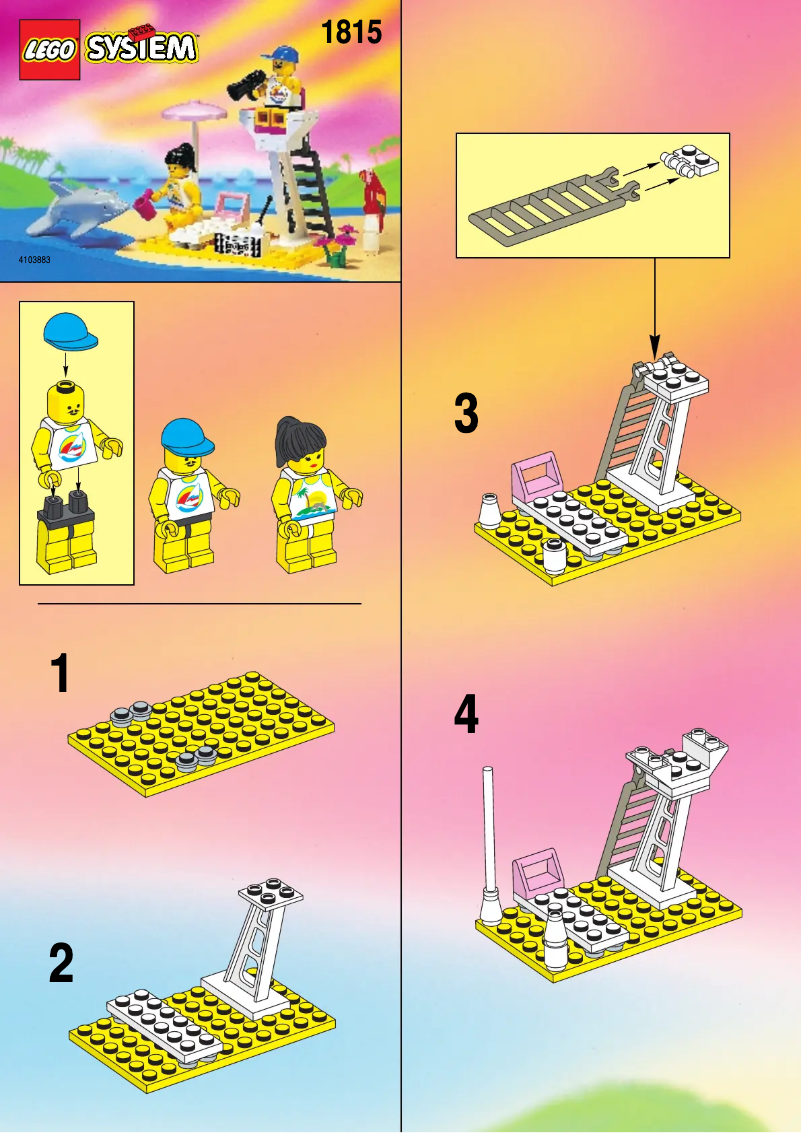 LEGO SYSTEM
1815
4103883

1

2

3

4