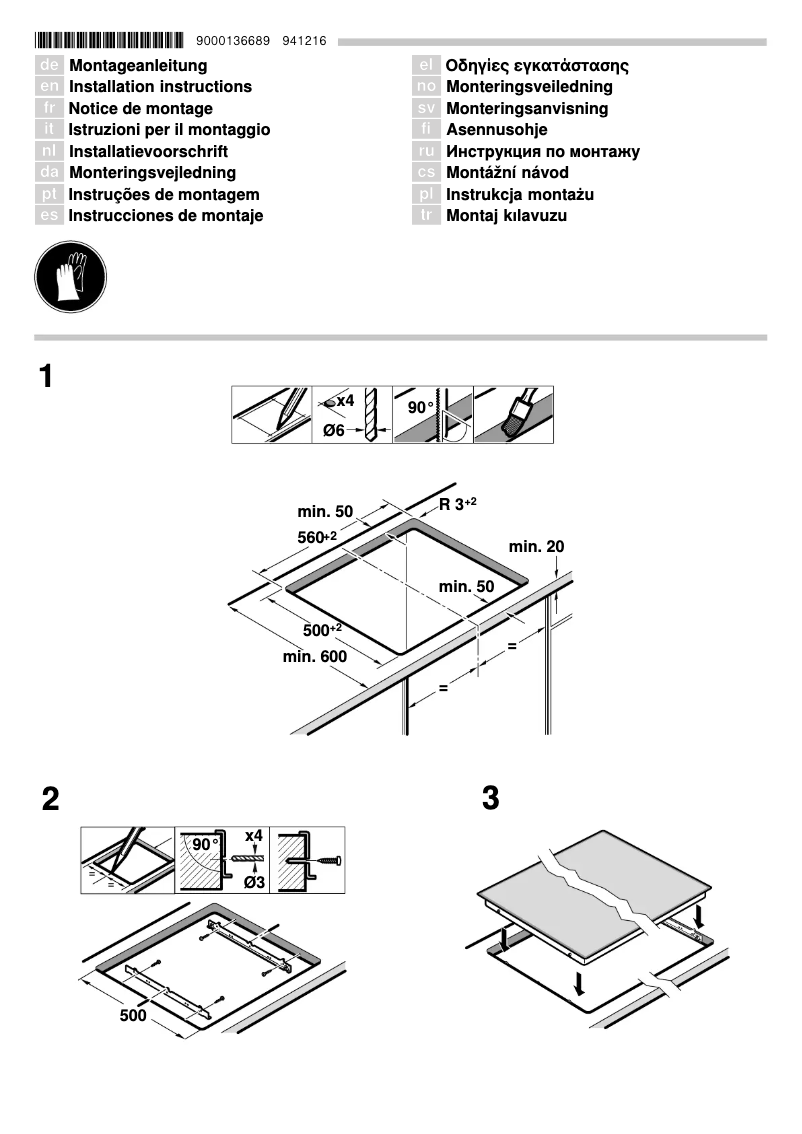 9000136689 941216

de Montageanleitung
en Installation instructions
fr Notice de montage
it Istruzioni per il montaggio
nl Installatievoorschrift
da Monteringsvejledning
pt Instruções de montagem
es Instrucciones de montaje

el Οδηγίες εγκατάστασης
no Monteringsveiledning
sv Monteringsanvisning
fi Asennusohje
ru Инструкция по монтажу
cs Montážní návod
pl Instrukcja montażu
tr Montaj kılavuzu

1

x4
Ø6
90°

min. 50
R $3^{+2}$
$560^{+2}$
min. 20
min. 50
$500^{+2}$
min. 600
=
=

2

=
=
90°
x4
Ø3
500

3