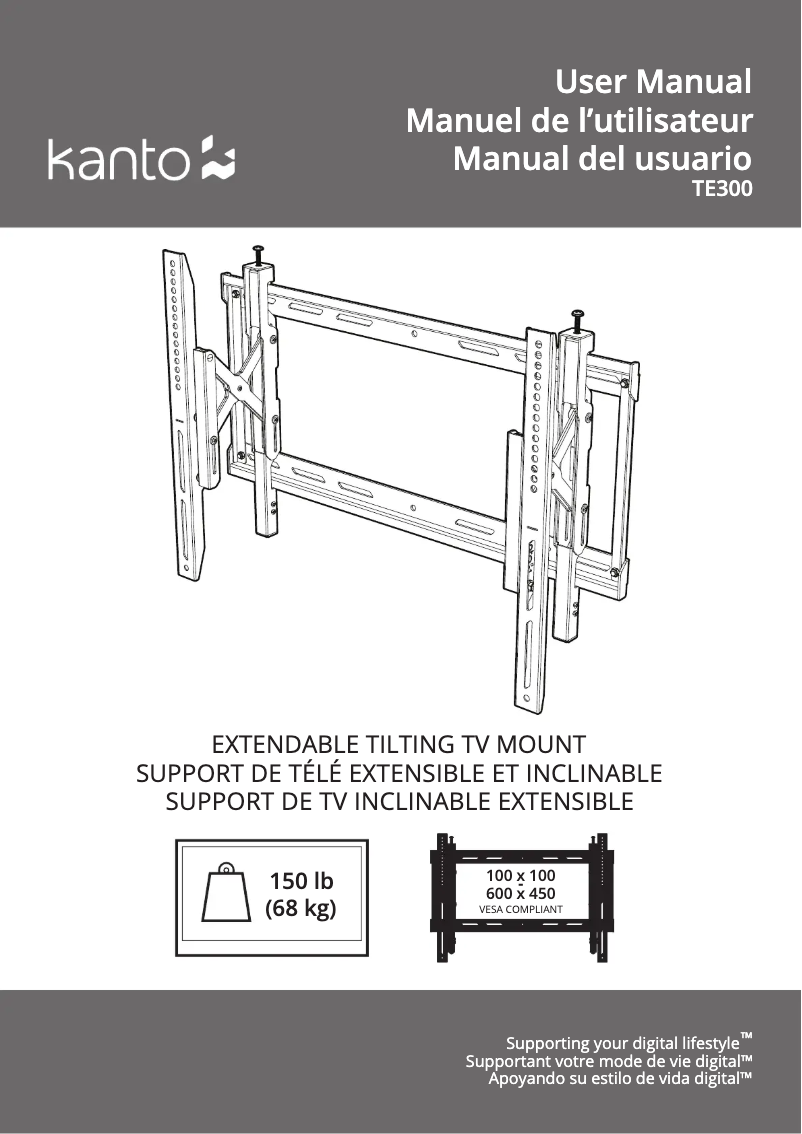 kanto

User Manual
Manuel de l'utilisateur
Manual del usuario
TE300

EXTENDABLE TILTING TV MOUNT
SUPPORT DE TÉLÉ EXTENSIBLE ET INCLINABLE
SUPPORT DE TV INCLINABLE EXTENSIBLE

150 lb
(68 kg)

100 x 100
600 x 450
VESA COMPLIANT

Supporting your digital lifestyle™
Supportant votre mode de vie digital™
Apoyando su estilo de vida digital™