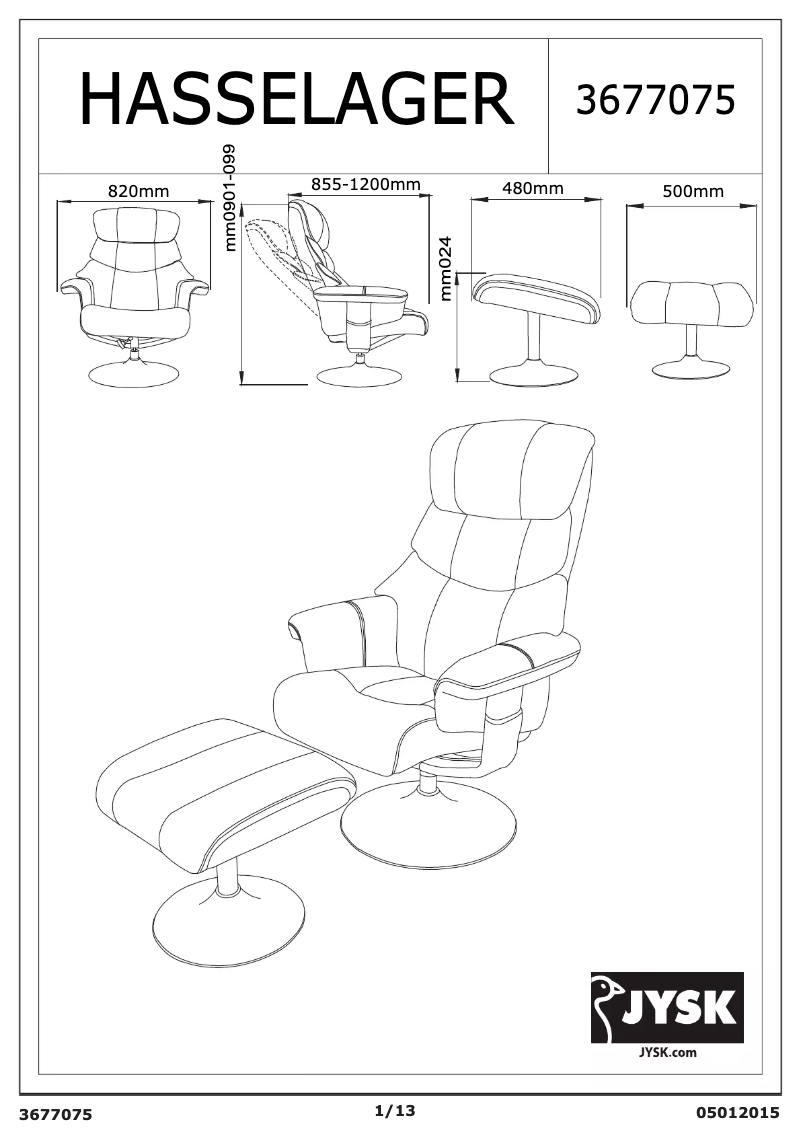 HASSELAGER

3677075

820mm

mm0901-099

855-1200mm

mm024

480mm

500mm

JYSK

JYSK.com

3677075

1/13

05012015