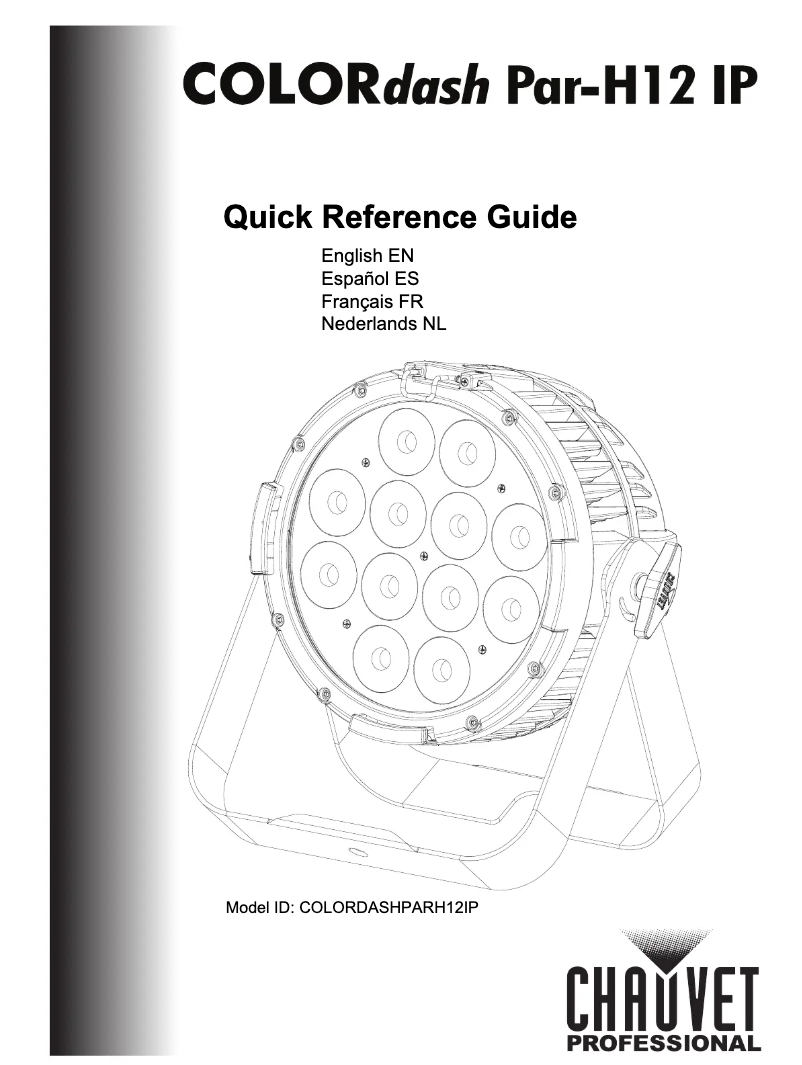 COLORdash Par-H12 IP

Quick Reference Guide

English EN
Español ES
Français FR
Nederlands NL

Model ID: COLORDASHPARH12IP

CHAUVET
PROFESSIONAL