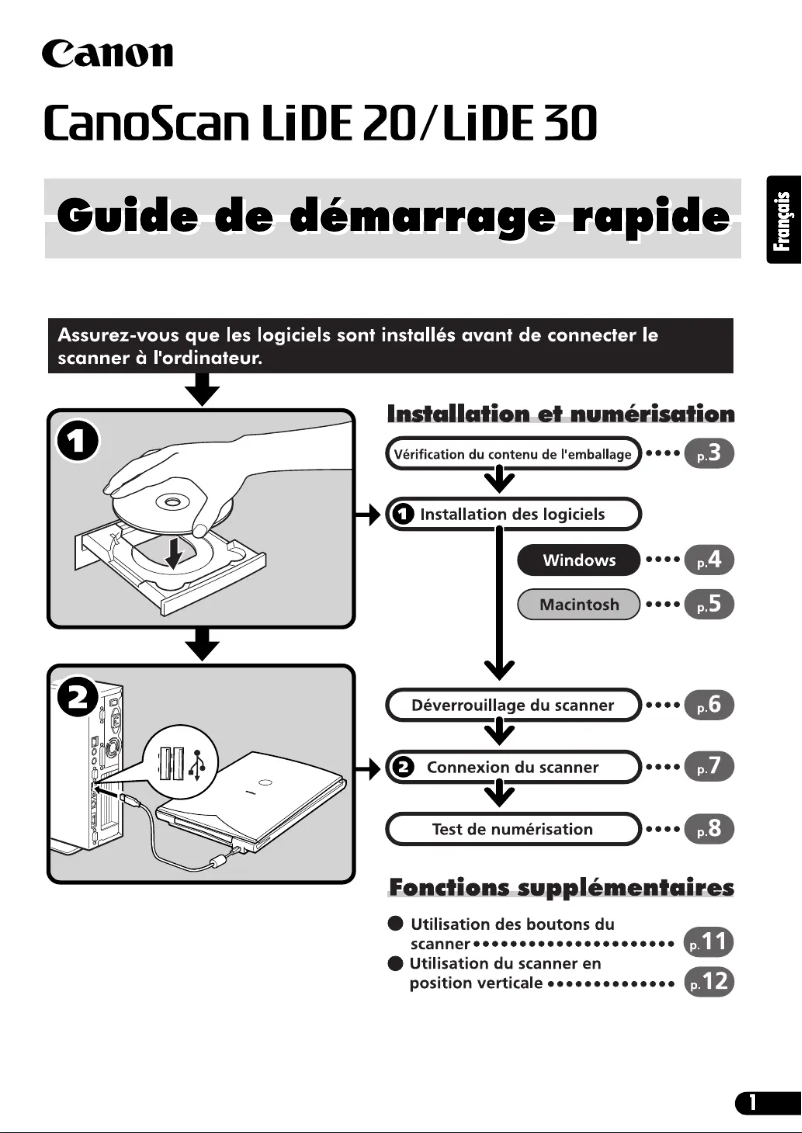 Canon

CanoScan LiDE 20/LiDE 30

Guide de démarrage rapide

Français

Assurez-vous que les logiciels sont installés avant de connecter le scanner à l'ordinateur.

1

2

Installation et numérisation

Vérification du contenu de l'emballage •••• p.3

1 Installation des logiciels

Windows •••• p.4

Macintosh •••• p.5

Déverrouillage du scanner •••• p.6

2 Connexion du scanner •••• p.7

Test de numérisation •••• p.8

Fonctions supplémentaires

● Utilisation des boutons du scanner •••••••••••••••••••• p.11

● Utilisation du scanner en position verticale ••••••••••••• p.12

1