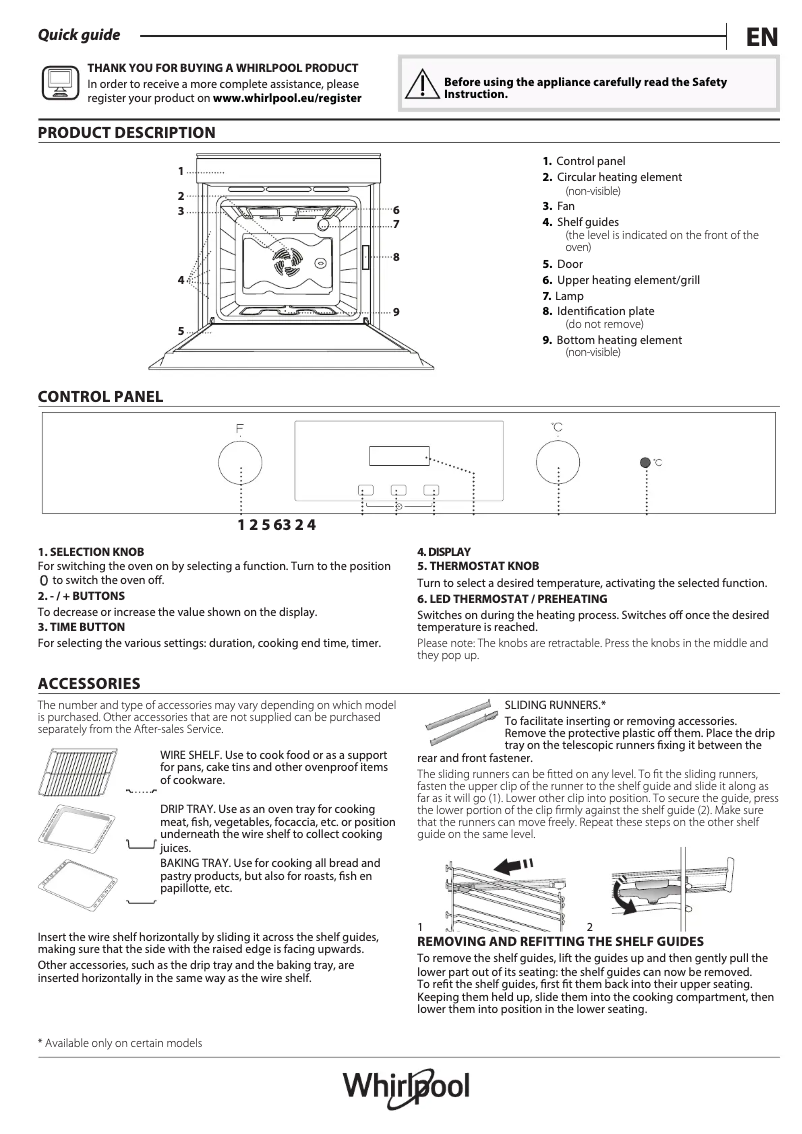 Quick guide

EN

THANK YOU FOR BUYING A WHIRLPOOL PRODUCT
In order to receive a more complete assistance, please register your product on www.whirlpool.eu/register

Before using the appliance carefully read the Safety Instruction.

PRODUCT DESCRIPTION

1
2
3
4
5
6
7
8
9

1. Control panel
2. Circular heating element (non-visible)
3. Fan
4. Shelf guides (the level is indicated on the front of the oven)
5. Door
6. Upper heating element/grill
7. Lamp
8. Identification plate (do not remove)
9. Bottom heating element (non-visible)

CONTROL PANEL

F

°C

°C

1 2 5 6 3 2 4

1. SELECTION KNOB
For switching the oven on by selecting a function. Turn to the position 0 to switch the oven off.
2. - / + BUTTONS
To decrease or increase the value shown on the display.
3. TIME BUTTON
For selecting the various settings: duration, cooking end time, timer.

4. DISPLAY
5. THERMOSTAT KNOB
Turn to select a desired temperature, activating the selected function.
6. LED THERMOSTAT / PREHEATING
Switches on during the heating process. Switches off once the desired temperature is reached.
Please note: The knobs are retractable. Press the knobs in the middle and they pop up.

ACCESSORIES

The number and type of accessories may vary depending on which model is purchased. Other accessories that are not supplied can be purchased separately from the After-sales Service.

WIRE SHELF. Use to cook food or as a support for pans, cake tins and other ovenproof items of cookware.

DRIP TRAY. Use as an oven tray for cooking meat, fish, vegetables, focaccia, etc. or position underneath the wire shelf to collect cooking juices.

BAKING TRAY. Use for cooking all bread and pastry products, but also for roasts, fish en papillotte, etc.

Insert the wire shelf horizontally by sliding it across the shelf guides, making sure that the side with the raised edge is facing upwards.
Other accessories, such as the drip tray and the baking tray, are inserted horizontally in the same way as the wire shelf.

SLIDING RUNNERS.*
To facilitate inserting or removing accessories. Remove the protective plastic off them. Place the drip tray on the telescopic runners fixing it between the rear and front fastener.
The sliding runners can be fitted on any level. To fit the sliding runners, fasten the upper clip of the runner to the shelf guide and slide it along as far as it will go (1). Lower other clip into position. To secure the guide, press the lower portion of the clip firmly against the shelf guide (2). Make sure that the runners can move freely. Repeat these steps on the other shelf guide on the same level.

1
2

REMOVING AND REFITTING THE SHELF GUIDES
To remove the shelf guides, lift the guides up and then gently pull the lower part out of its seating: the shelf guides can now be removed.
To refit the shelf guides, first fit them back into their upper seating. Keeping them held up, slide them into the cooking compartment, then lower them into position in the lower seating.

* Available only on certain models

Whirlpool