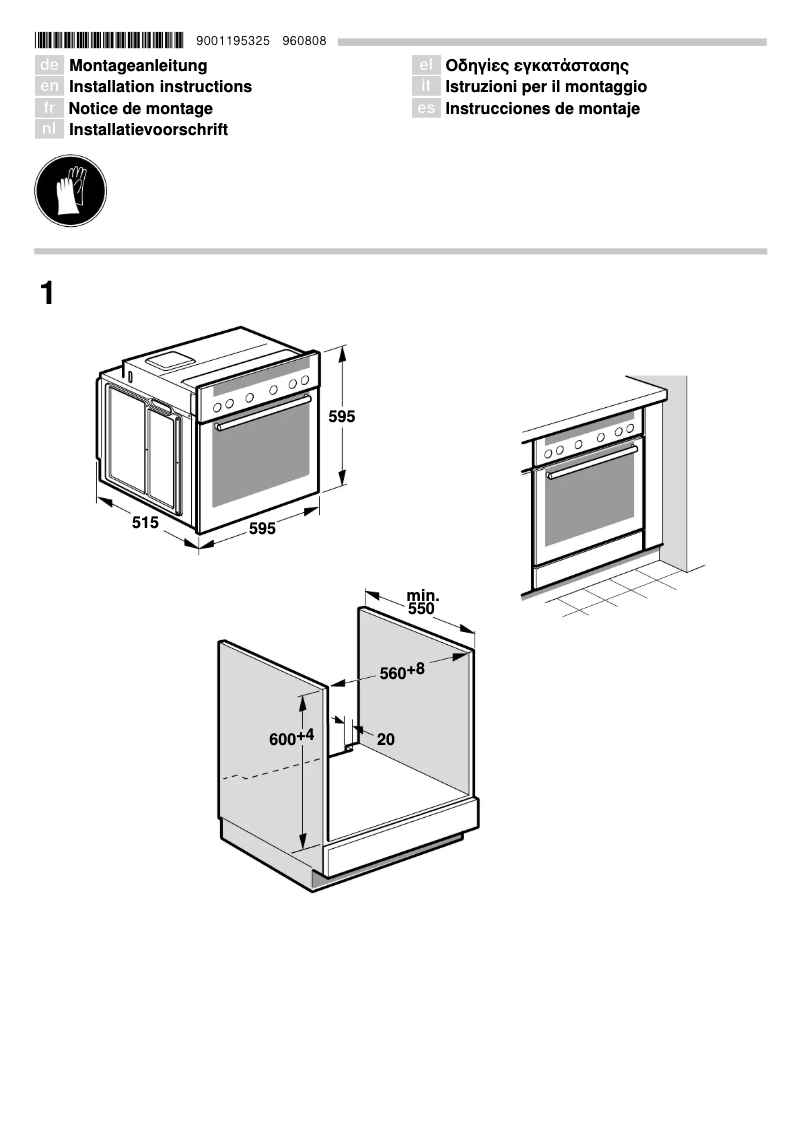 9001195325 960808

de Montageanleitung
en Installation instructions
fr Notice de montage
nl Installatievoorschrift

el Οδηγίες εγκατάστασης
it Istruzioni per il montaggio
es Instrucciones de montaje

1

595
515
595

min. 550
$560^{+8}$
$600^{+4}$
20