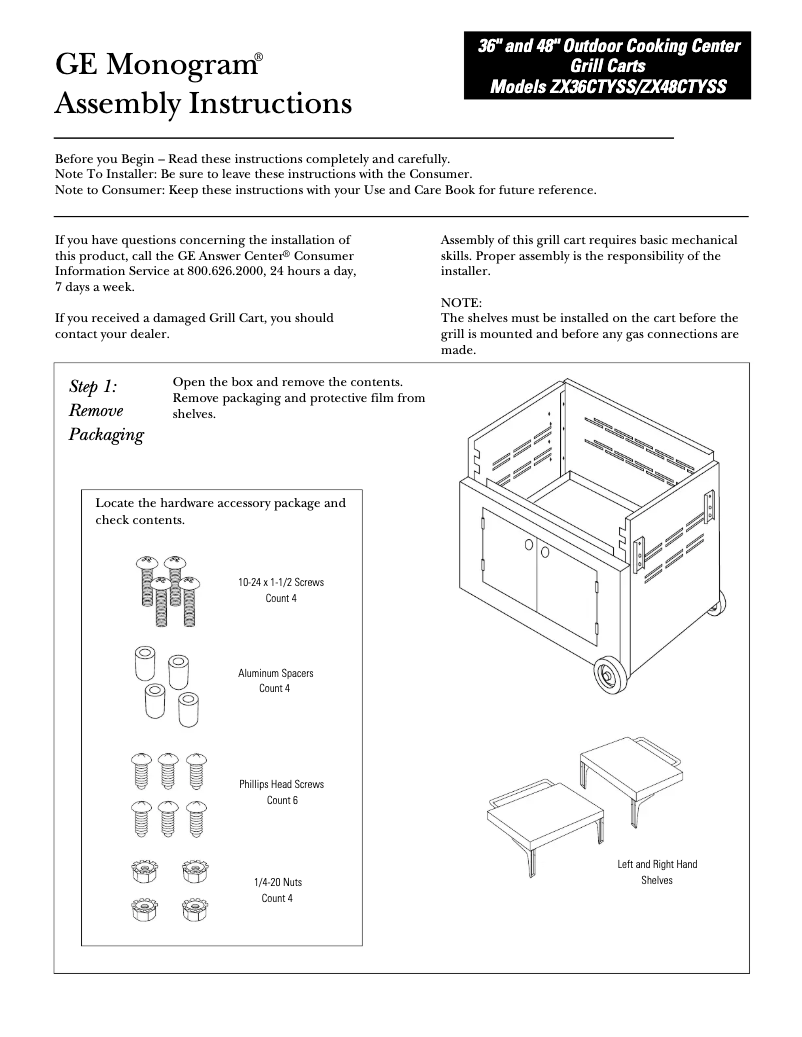 GE Monogram®
Assembly Instructions

36" and 48" Outdoor Cooking Center
Grill Carts
Models ZX36CTYSS/ZX48CTYSS

Before you Begin – Read these instructions completely and carefully.
Note To Installer: Be sure to leave these instructions with the Consumer.
Note to Consumer: Keep these instructions with your Use and Care Book for future reference.

If you have questions concerning the installation of this product, call the GE Answer Center® Consumer Information Service at 800.626.2000, 24 hours a day, 7 days a week.

If you received a damaged Grill Cart, you should contact your dealer.

Assembly of this grill cart requires basic mechanical skills. Proper assembly is the responsibility of the installer.

NOTE:
The shelves must be installed on the cart before the grill is mounted and before any gas connections are made.

Step 1:
Remove
Packaging

Open the box and remove the contents. Remove packaging and protective film from shelves.

Locate the hardware accessory package and check contents.

10-24 x 1-1/2 Screws
Count 4

Aluminum Spacers
Count 4

Phillips Head Screws
Count 6

1/4-20 Nuts
Count 4

Left and Right Hand
Shelves