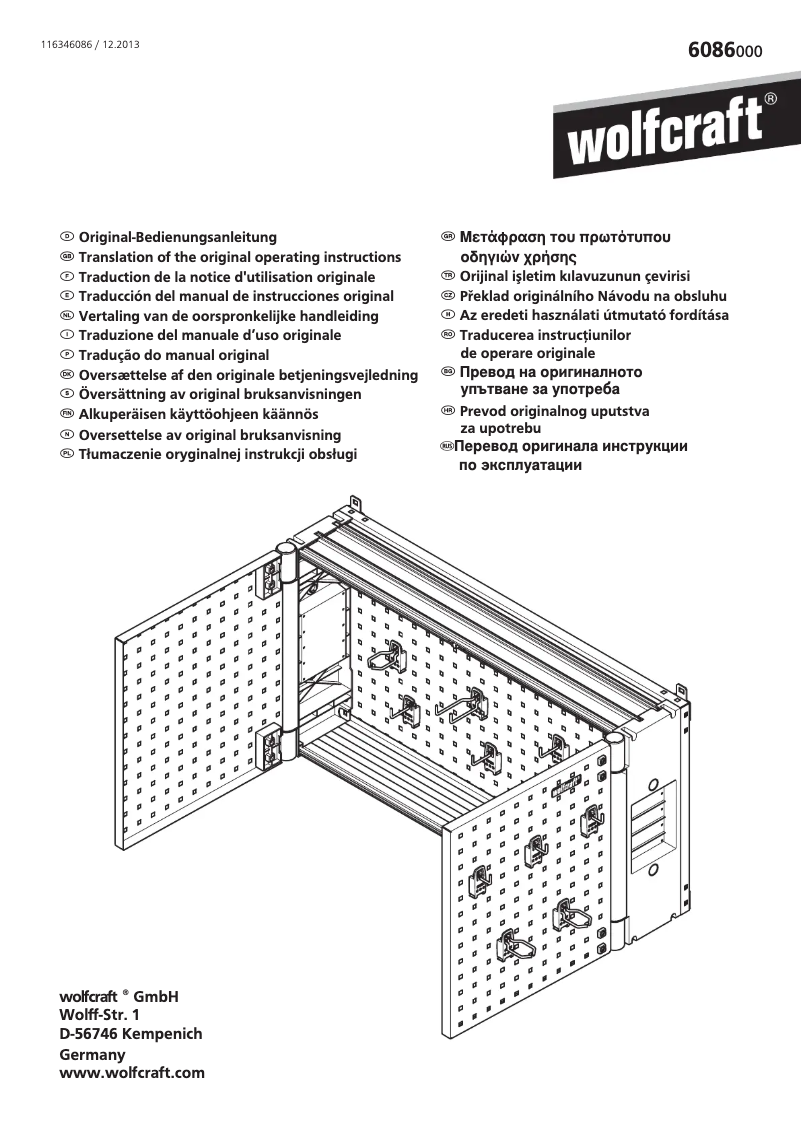 116346086 / 12.2013

6086000

wolfcraft®

D Original-Bedienungsanleitung
GB Translation of the original operating instructions
F Traduction de la notice d'utilisation originale
E Traducción del manual de instrucciones original
NL Vertaling van de oorspronkelijke handleiding
I Traduzione del manuale d'uso originale
P Tradução do manual original
DK Oversættelse af den originale betjeningsvejledning
S Översättning av original bruksanvisningen
FIN Alkuperäisen käyttöohjeen käännös
N Oversettelse av original bruksanvisning
PL Tłumaczenie oryginalnej instrukcji obsługi

GR Μετάφραση του πρωτότυπου οδηγιών χρήσης
TR Orijinal işletim kılavuzunun çevirisi
CZ Překlad originálního Návodu na obsluhu
H Az eredeti használati útmutató fordítása
RO Traducerea instrucțiunilor de operare originale
BG Превод на оригиналното упътване за употреба
HR Prevod originalnog uputstva za upotrebu
RUS Перевод оригинала инструкции по эксплуатации

wolfcraft ® GmbH
Wolff-Str. 1
D-56746 Kempenich
Germany
www.wolfcraft.com