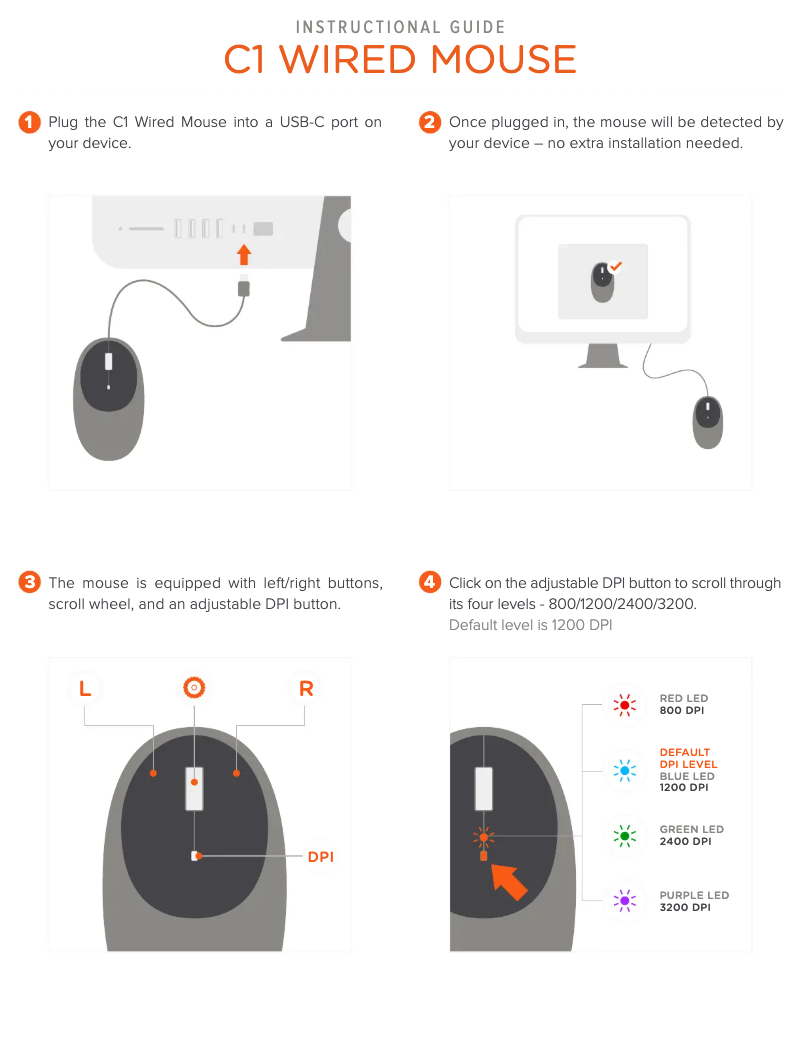 INSTRUCTIONAL GUIDE
C1 WIRED MOUSE

1 Plug the C1 Wired Mouse into a USB-C port on your device.

2 Once plugged in, the mouse will be detected by your device – no extra installation needed.

3 The mouse is equipped with left/right buttons, scroll wheel, and an adjustable DPI button.

L
R
DPI

4 Click on the adjustable DPI button to scroll through its four levels - 800/1200/2400/3200.
Default level is 1200 DPI

RED LED
800 DPI

DEFAULT
DPI LEVEL
BLUE LED
1200 DPI

GREEN LED
2400 DPI

PURPLE LED
3200 DPI