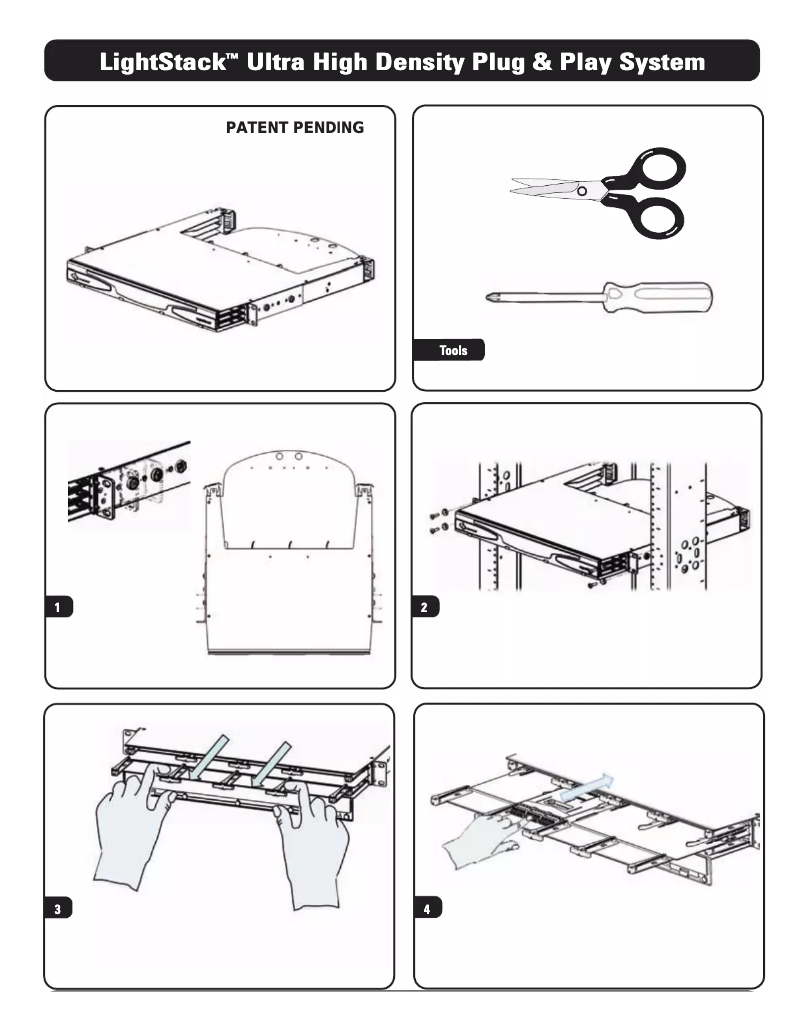 LightStack™ Ultra High Density Plug & Play System

PATENT PENDING

Tools

1

2

3

4