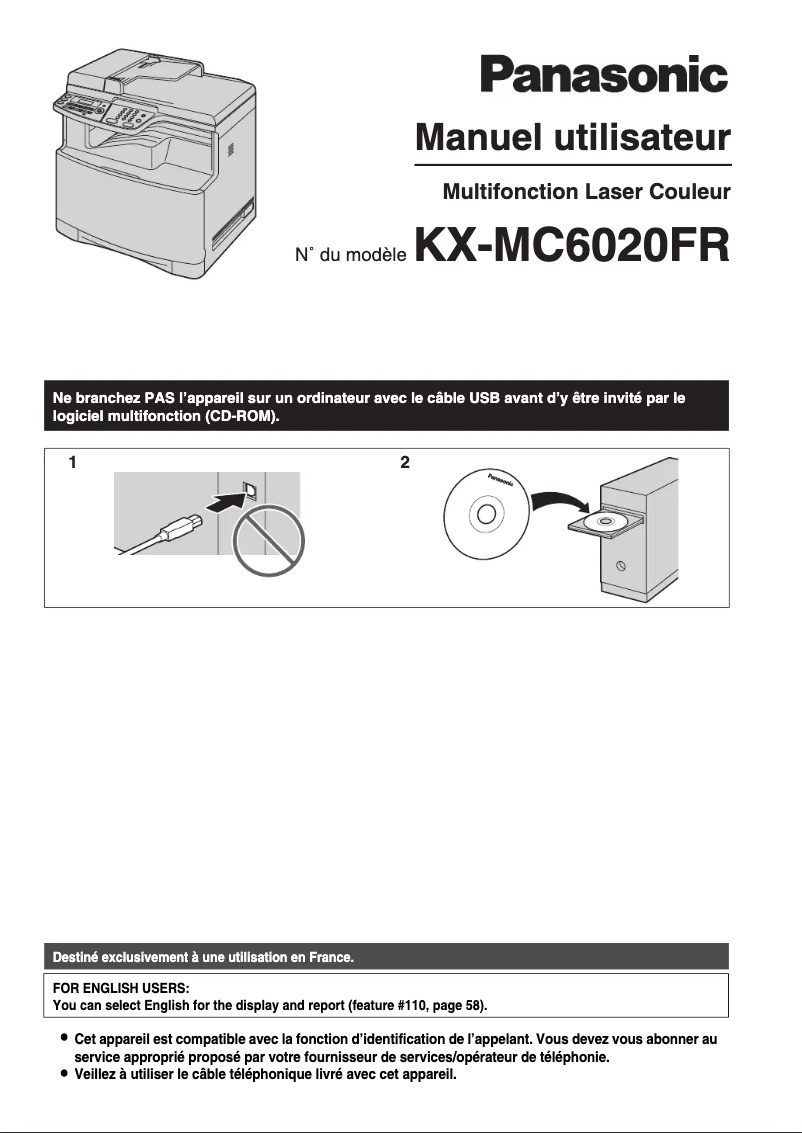 Panasonic

Manuel utilisateur

Multifonction Laser Couleur

N° du modèle KX-MC6020FR

Ne branchez PAS l'appareil sur un ordinateur avec le câble USB avant d'y être invité par le logiciel multifonction (CD-ROM).

1

2

Panasonic

Destiné exclusivement à une utilisation en France.

FOR ENGLISH USERS:
You can select English for the display and report (feature #110, page 58).

● Cet appareil est compatible avec la fonction d'identification de l'appelant. Vous devez vous abonner au service approprié proposé par votre fournisseur de services/opérateur de téléphonie.
● Veillez à utiliser le câble téléphonique livré avec cet appareil.