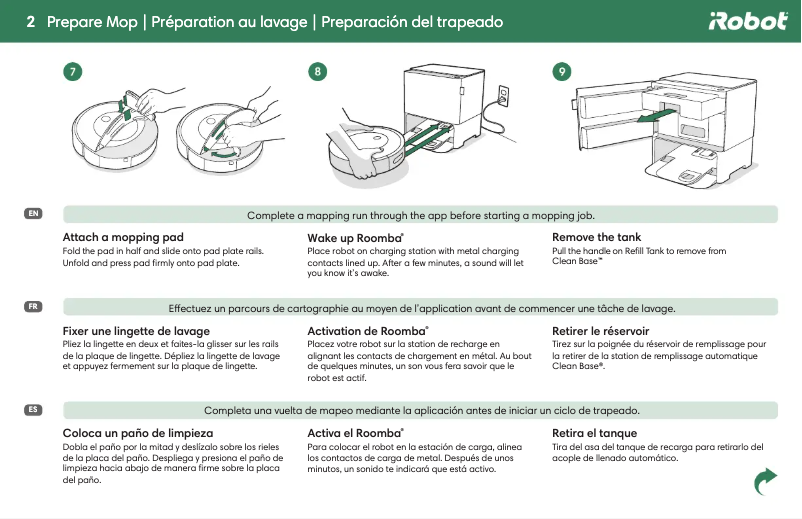 2 Prepare Mop | Préparation au lavage | Preparación del trapeado

iRobot

7

8

9

EN

Complete a mapping run through the app before starting a mopping job.

Attach a mopping pad
Fold the pad in half and slide onto pad plate rails. Unfold and press pad firmly onto pad plate.

Wake up Roomba®
Place robot on charging station with metal charging contacts lined up. After a few minutes, a sound will let you know it's awake.

Remove the tank
Pull the handle on Refill Tank to remove from Clean Base™

FR

Effectuez un parcours de cartographie au moyen de l'application avant de commencer une tâche de lavage.

Fixer une lingette de lavage
Pliez la lingette en deux et faites-la glisser sur les rails de la plaque de lingette. Dépliez la lingette de lavage et appuyez fermement sur la plaque de lingette.

Activation de Roomba®
Placez votre robot sur la station de recharge en alignant les contacts de chargement en métal. Au bout de quelques minutes, un son vous fera savoir que le robot est actif.

Retirer le réservoir
Tirez sur la poignée du réservoir de remplissage pour la retirer de la station de remplissage automatique Clean Base®.

ES

Completa una vuelta de mapeo mediante la aplicación antes de iniciar un ciclo de trapeado.

Coloca un paño de limpieza
Dobla el paño por la mitad y deslízalo sobre los rieles de la placa del paño. Despliega y presiona el paño de limpieza hacia abajo de manera firme sobre la placa del paño.

Activa el Roomba®
Para colocar el robot en la estación de carga, alinea los contactos de carga de metal. Después de unos minutos, un sonido te indicará que está activo.

Retira el tanque
Tira del asa del tanque de recarga para retirarlo del acople de llenado automático.