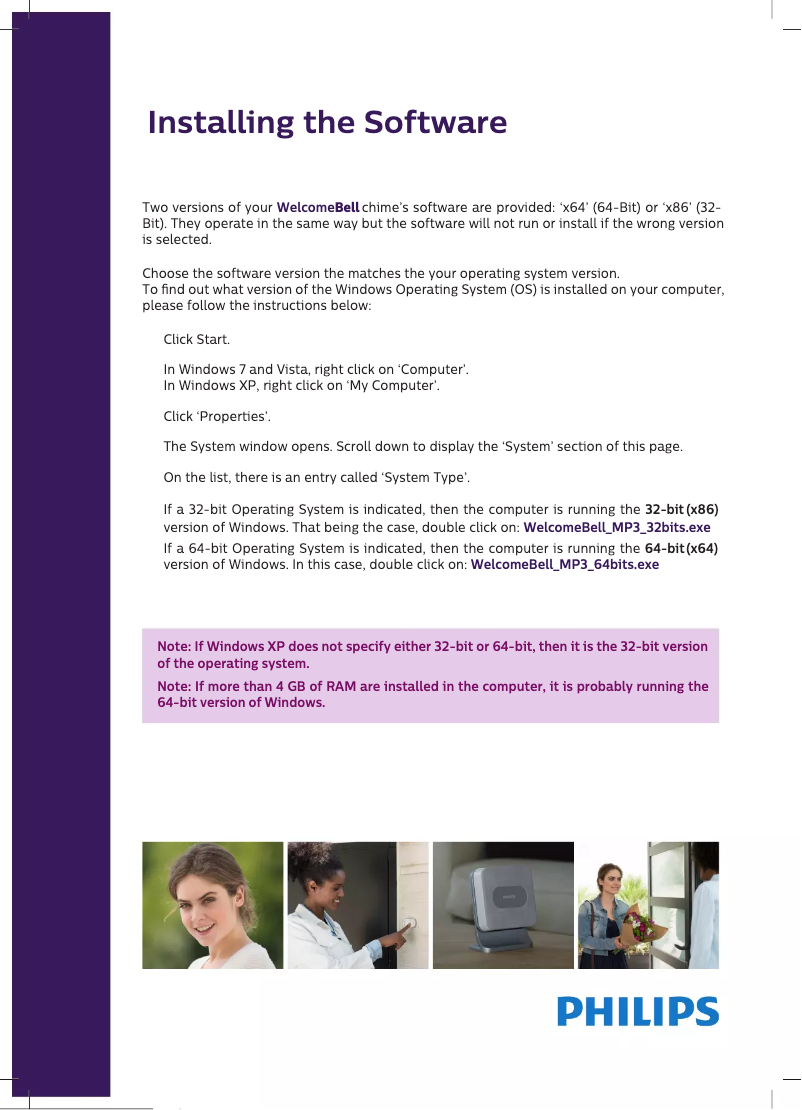 Installing the Software

Two versions of your WelcomeBell chime's software are provided: 'x64' (64-Bit) or 'x86' (32-Bit). They operate in the same way but the software will not run or install if the wrong version is selected.

Choose the software version the matches the your operating system version.
To find out what version of the Windows Operating System (OS) is installed on your computer, please follow the instructions below:

Click Start.

In Windows 7 and Vista, right click on 'Computer'.
In Windows XP, right click on 'My Computer'.

Click 'Properties'.

The System window opens. Scroll down to display the 'System' section of this page.

On the list, there is an entry called 'System Type'.

If a 32-bit Operating System is indicated, then the computer is running the 32-bit (x86) version of Windows. That being the case, double click on: WelcomeBell_MP3_32bits.exe
If a 64-bit Operating System is indicated, then the computer is running the 64-bit (x64) version of Windows. In this case, double click on: WelcomeBell_MP3_64bits.exe

Note: If Windows XP does not specify either 32-bit or 64-bit, then it is the 32-bit version of the operating system.

Note: If more than 4 GB of RAM are installed in the computer, it is probably running the 64-bit version of Windows.

PHILIPS