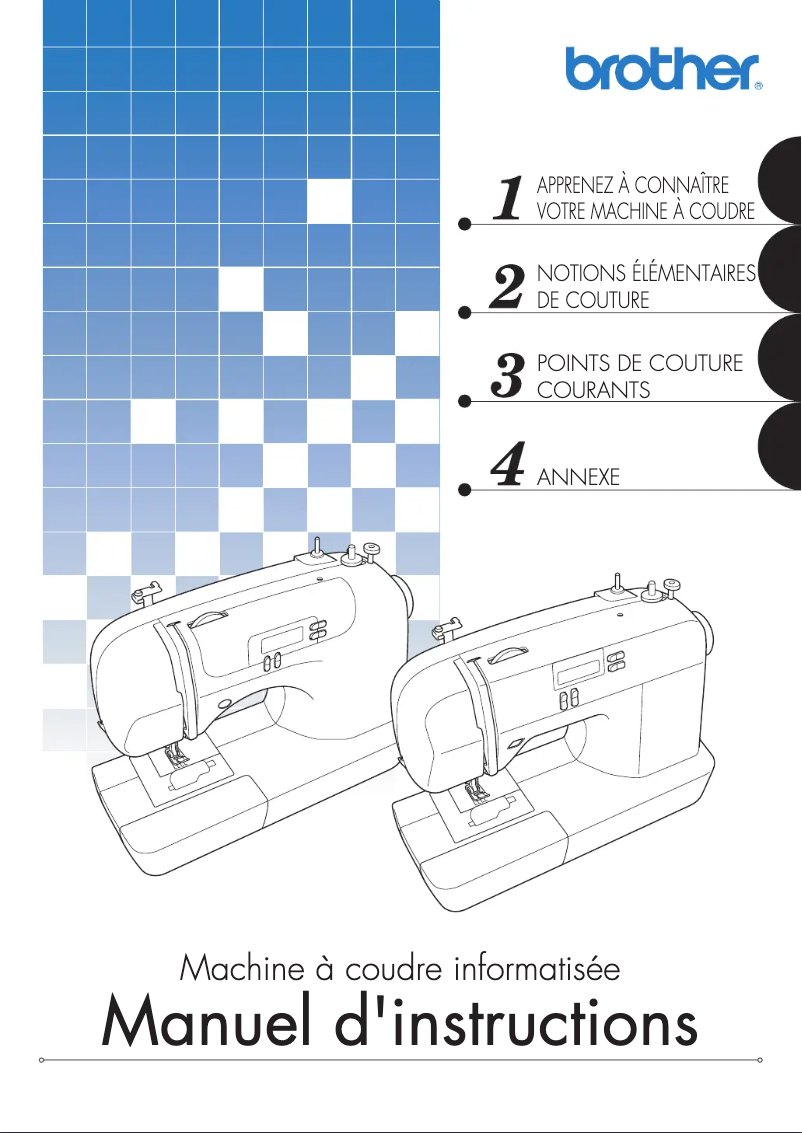 brother®

1 APPRENEZ À CONNAÎTRE VOTRE MACHINE À COUDRE

2 NOTIONS ÉLÉMENTAIRES DE COUTURE

3 POINTS DE COUTURE COURANTS

4 ANNEXE

Machine à coudre informatisée
Manuel d'instructions