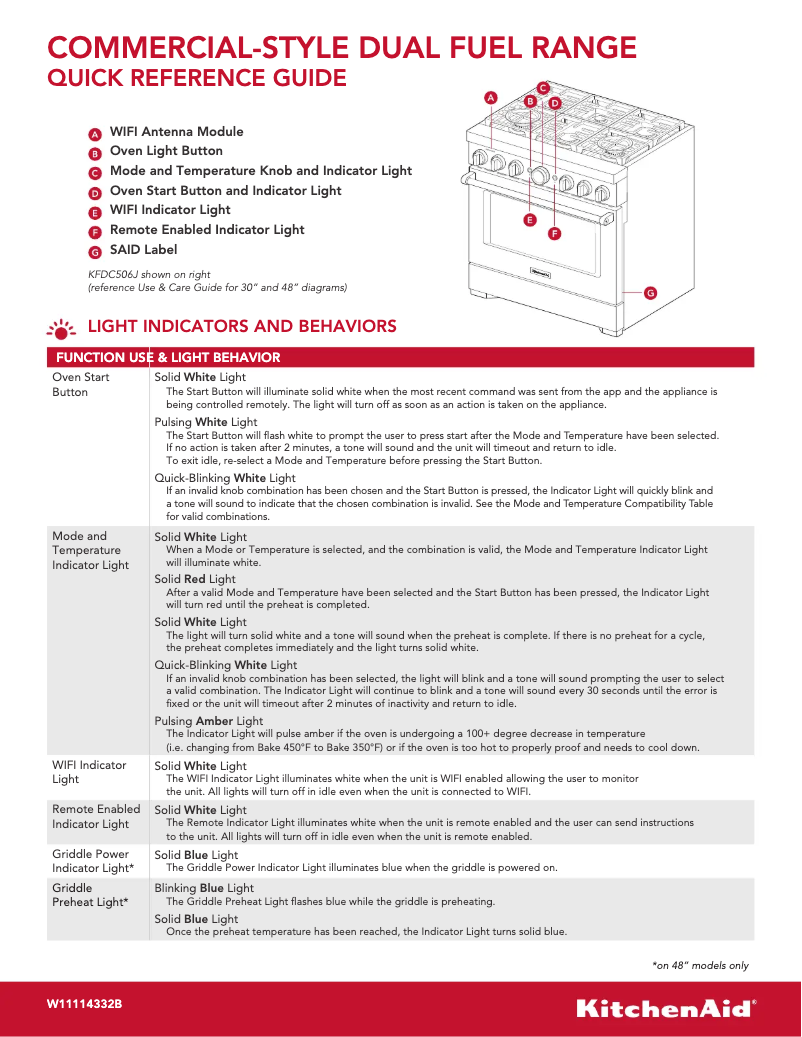 COMMERCIAL-STYLE DUAL FUEL RANGE
QUICK REFERENCE GUIDE

A WIFI Antenna Module
B Oven Light Button
C Mode and Temperature Knob and Indicator Light
D Oven Start Button and Indicator Light
E WIFI Indicator Light
F Remote Enabled Indicator Light
G SAID Label

KFDC506J shown on right
(reference Use & Care Guide for 30" and 48" diagrams)

A B C D E F G

LIGHT INDICATORS AND BEHAVIORS

| FUNCTION USE & LIGHT BEHAVIOR | |
|---|---|
| Oven Start Button | Solid White Light<br>The Start Button will illuminate solid white when the most recent command was sent from the app and the appliance is being controlled remotely. The light will turn off as soon as an action is taken on the appliance.<br>Pulsing White Light<br>The Start Button will flash white to prompt the user to press start after the Mode and Temperature have been selected. If no action is taken after 2 minutes, a tone will sound and the unit will timeout and return to idle. To exit idle, re-select a Mode and Temperature before pressing the Start Button.<br>Quick-Blinking White Light<br>If an invalid knob combination has been chosen and the Start Button is pressed, the Indicator Light will quickly blink and a tone will sound to indicate that the chosen combination is invalid. See the Mode and Temperature Compatibility Table for valid combinations. |
| Mode and Temperature Indicator Light | Solid White Light<br>When a Mode or Temperature is selected, and the combination is valid, the Mode and Temperature Indicator Light will illuminate white.<br>Solid Red Light<br>After a valid Mode and Temperature have been selected and the Start Button has been pressed, the Indicator Light will turn red until the preheat is completed.<br>Solid White Light<br>The light will turn solid white and a tone will sound when the preheat is complete. If there is no preheat for a cycle, the preheat completes immediately and the light turns solid white.<br>Quick-Blinking White Light<br>If an invalid knob combination has been selected, the light will blink and a tone will sound prompting the user to select a valid combination. The Indicator Light will continue to blink and a tone will sound every 30 seconds until the error is fixed or the unit will timeout after 2 minutes of inactivity and return to idle.<br>Pulsing Amber Light<br>The Indicator Light will pulse amber if the oven is undergoing a 100+ degree decrease in temperature (i.e. changing from Bake 450°F to Bake 350°F) or if the oven is too hot to properly proof and needs to cool down. |
| WIFI Indicator Light | Solid White Light<br>The WIFI Indicator Light illuminates white when the unit is WIFI enabled allowing the user to monitor the unit. All lights will turn off in idle even when the unit is connected to WIFI. |
| Remote Enabled Indicator Light | Solid White Light<br>The Remote Indicator Light illuminates white when the unit is remote enabled and the user can send instructions to the unit. All lights will turn off in idle even when the unit is remote enabled. |
| Griddle Power Indicator Light* | Solid Blue Light<br>The Griddle Power Indicator Light illuminates blue when the griddle is powered on. |
| Griddle Preheat Light* | Blinking Blue Light<br>The Griddle Preheat Light flashes blue while the griddle is preheating.<br>Solid Blue Light<br>Once the preheat temperature has been reached, the Indicator Light turns solid blue. |

*on 48" models only

W11114332B
KitchenAid®