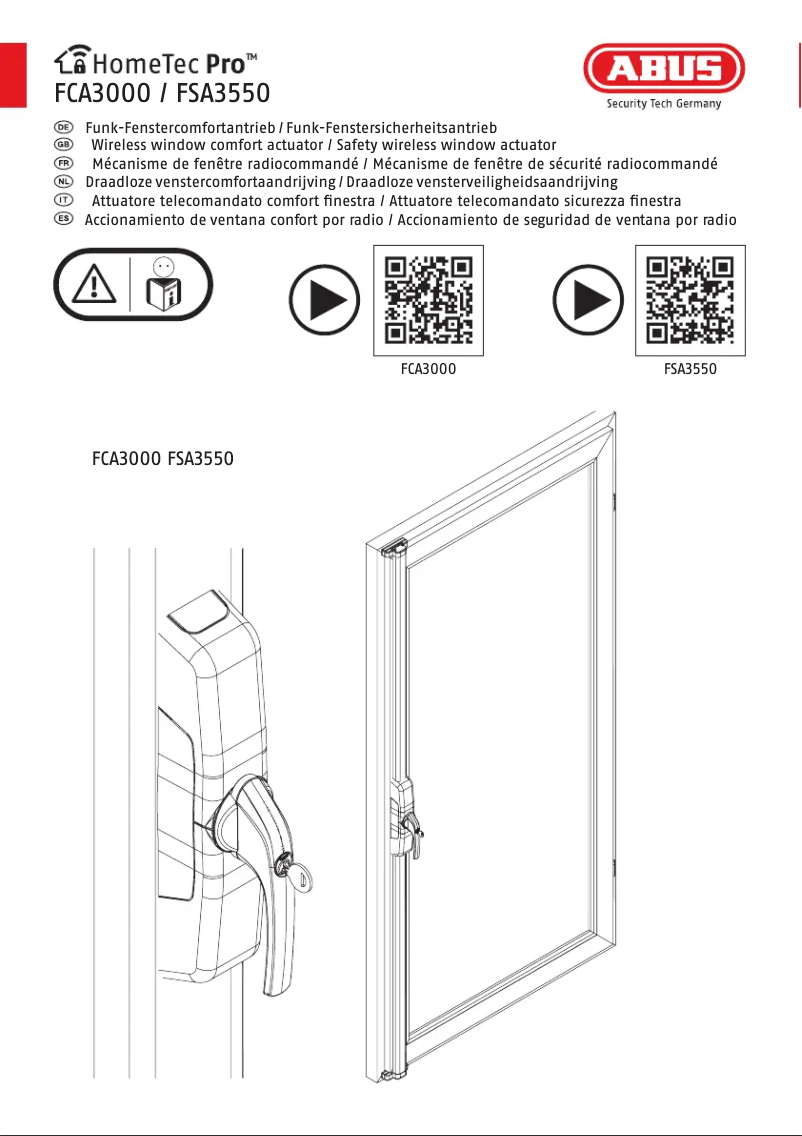 HomeTec Pro™
FCA3000 / FSA3550

ABUS
Security Tech Germany

DE Funk-Fenstercomfortantrieb / Funk-Fenstersicherheitsantrieb
GB Wireless window comfort actuator / Safety wireless window actuator
FR Mécanisme de fenêtre radiocommandé / Mécanisme de fenêtre de sécurité radiocommandé
NL Draadloze venstercomfortaandrijving / Draadloze vensterveiligheidsaandrijving
IT Attuatore telecomandato comfort finestra / Attuatore telecomandato sicurezza finestra
ES Accionamiento de ventana confort por radio / Accionamiento de seguridad de ventana por radio

FCA3000

FSA3550

FCA3000 FSA3550