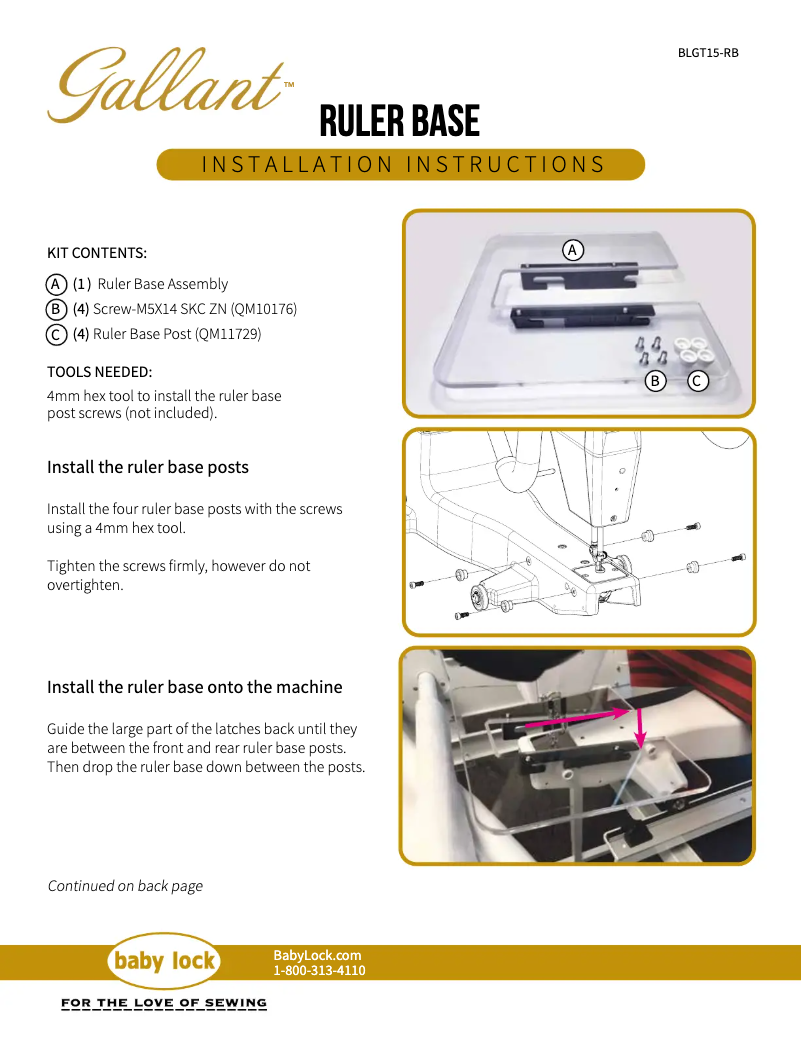 BLGT15-RB

Gallant™

RULER BASE

INSTALLATION INSTRUCTIONS

KIT CONTENTS:

A (1) Ruler Base Assembly
B (4) Screw-M5X14 SKC ZN (QM10176)
C (4) Ruler Base Post (QM11729)

TOOLS NEEDED:
4mm hex tool to install the ruler base post screws (not included).

A

B C

Install the ruler base posts

Install the four ruler base posts with the screws using a 4mm hex tool.

Tighten the screws firmly, however do not overtighten.

Install the ruler base onto the machine

Guide the large part of the latches back until they are between the front and rear ruler base posts. Then drop the ruler base down between the posts.

Continued on back page

baby lock

BabyLock.com
1-800-313-4110

FOR THE LOVE OF SEWING