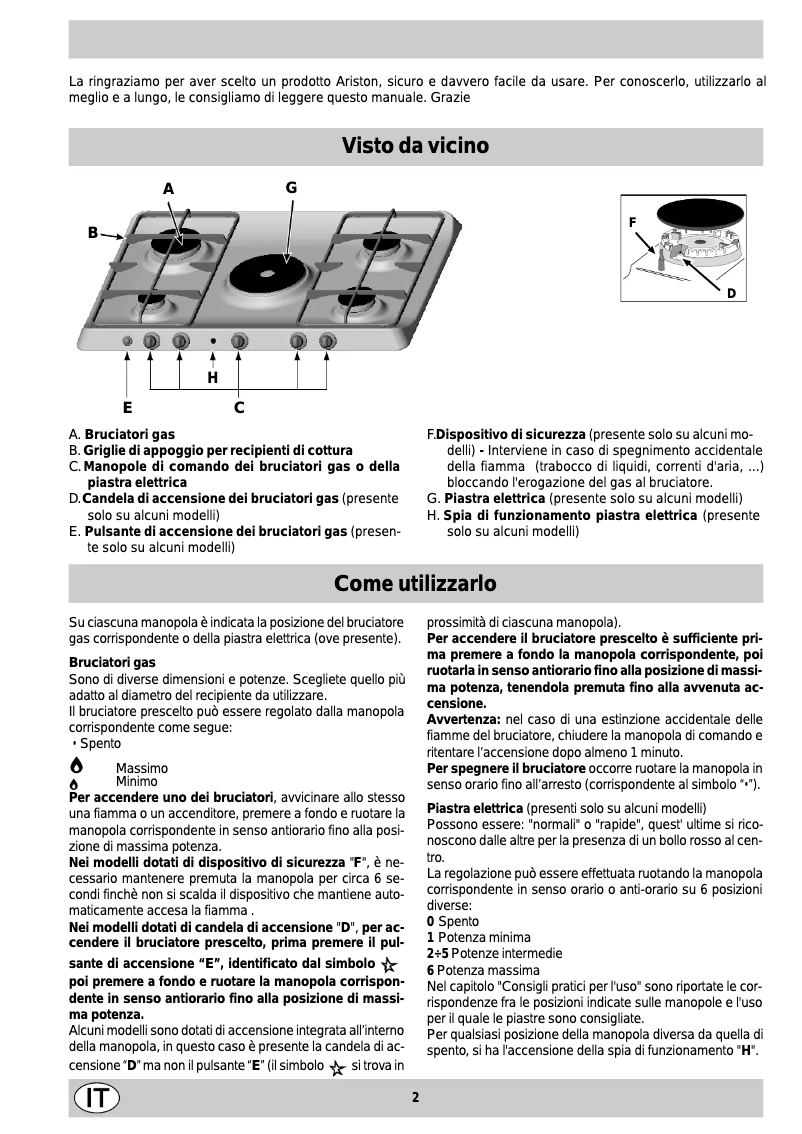 La ringraziamo per aver scelto un prodotto Ariston, sicuro e davvero facile da usare. Per conoscerlo, utilizzarlo al meglio e a lungo, le consigliamo di leggere questo manuale. Grazie

Visto da vicino

A
G
B
H
E
C
F
D

A. Bruciatori gas
B. Griglie di appoggio per recipienti di cottura
C. Manopole di comando dei bruciatori gas o della piastra elettrica
D. Candela di accensione dei bruciatori gas (presente solo su alcuni modelli)
E. Pulsante di accensione dei bruciatori gas (presente solo su alcuni modelli)

F. Dispositivo di sicurezza (presente solo su alcuni modelli) - Interviene in caso di spegnimento accidentale della fiamma (trabocco di liquidi, correnti d'aria, ...) bloccando l'erogazione del gas al bruciatore.
G. Piastra elettrica (presente solo su alcuni modelli)
H. Spia di funzionamento piastra elettrica (presente solo su alcuni modelli)

Come utilizzarlo

Su ciascuna manopola è indicata la posizione del bruciatore gas corrispondente o della piastra elettrica (ove presente).

Bruciatori gas
Sono di diverse dimensioni e potenze. Scegliete quello più adatto al diametro del recipiente da utilizzare.
Il bruciatore prescelto può essere regolato dalla manopola corrispondente come segue:
• Spento
Massimo
Minimo
Per accendere uno dei bruciatori, avvicinare allo stesso una fiamma o un accenditore, premere a fondo e ruotare la manopola corrispondente in senso antiorario fino alla posizione di massima potenza.
Nei modelli dotati di dispositivo di sicurezza "F", è necessario mantenere premuta la manopola per circa 6 secondi finchè non si scalda il dispositivo che mantiene automaticamente accesa la fiamma .
Nei modelli dotati di candela di accensione "D", per accendere il bruciatore prescelto, prima premere il pulsante di accensione "E", identificato dal simbolo poi premere a fondo e ruotare la manopola corrispondente in senso antiorario fino alla posizione di massima potenza.
Alcuni modelli sono dotati di accensione integrata all'interno della manopola, in questo caso è presente la candela di accensione "D" ma non il pulsante "E" (il simbolo si trova in prossimità di ciascuna manopola).
Per accendere il bruciatore prescelto è sufficiente prima premere a fondo la manopola corrispondente, poi ruotarla in senso antiorario fino alla posizione di massima potenza, tenendola premuta fino alla avvenuta accensione.
Avvertenza: nel caso di una estinzione accidentale delle fiamme del bruciatore, chiudere la manopola di comando e ritentare l'accensione dopo almeno 1 minuto.
Per spegnere il bruciatore occorre ruotare la manopola in senso orario fino all'arresto (corrispondente al simbolo "•").

Piastra elettrica (presenti solo su alcuni modelli)
Possono essere: "normali" o "rapide", quest' ultime si riconoscono dalle altre per la presenza di un bollo rosso al centro.
La regolazione può essere effettuata ruotando la manopola corrispondente in senso orario o anti-orario su 6 posizioni diverse:
0 Spento
1 Potenza minima
2÷5 Potenze intermedie
6 Potenza massima
Nel capitolo "Consigli pratici per l'uso" sono riportate le corrispondenze fra le posizioni indicate sulle manopole e l'uso per il quale le piastre sono consigliate.
Per qualsiasi posizione della manopola diversa da quella di spento, si ha l'accensione della spia di funzionamento "H".

IT
2