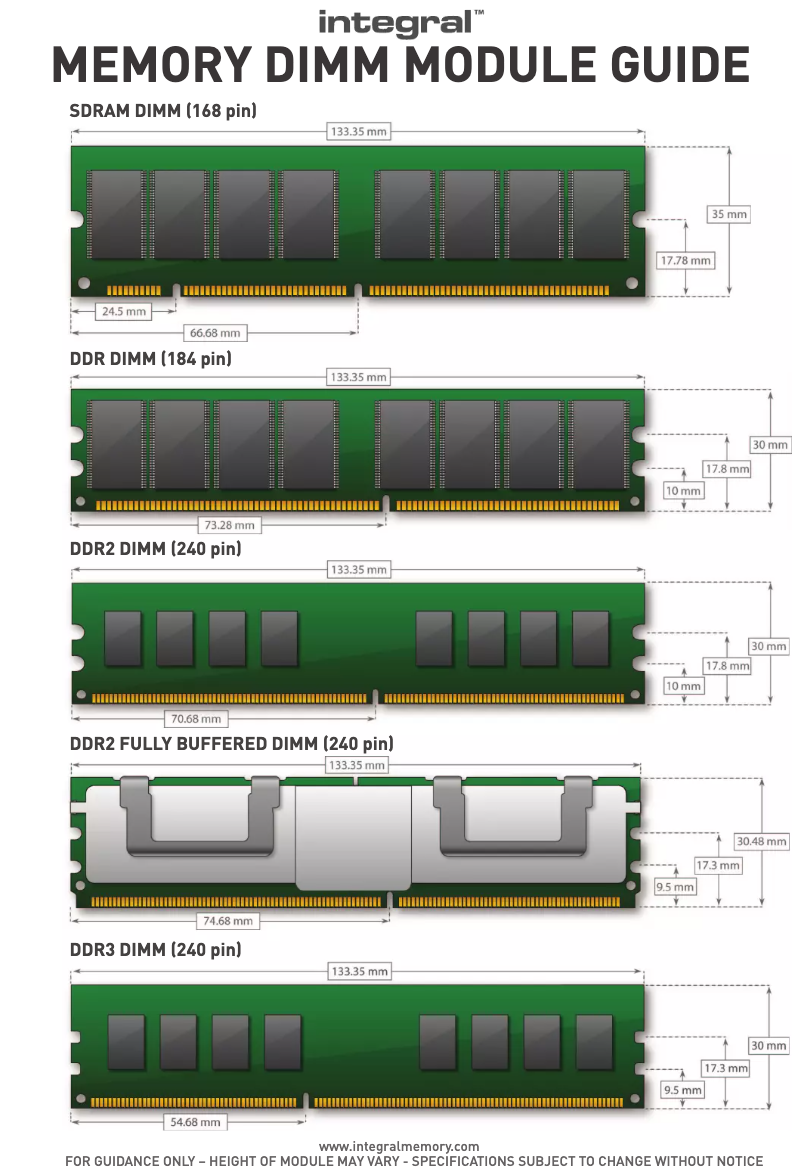 integral™

MEMORY DIMM MODULE GUIDE

SDRAM DIMM (168 pin)

133.35 mm

35 mm

17.78 mm

24.5 mm

66.68 mm

DDR DIMM (184 pin)

133.35 mm

30 mm

17.8 mm

10 mm

73.28 mm

DDR2 DIMM (240 pin)

133.35 mm

30 mm

17.8 mm

10 mm

70.68 mm

DDR2 FULLY BUFFERED DIMM (240 pin)

133.35 mm

30.48 mm

17.3 mm

9.5 mm

74.68 mm

DDR3 DIMM (240 pin)

133.35 mm

30 mm

17.3 mm

9.5 mm

54.68 mm

www.integralmemory.com

FOR GUIDANCE ONLY – HEIGHT OF MODULE MAY VARY - SPECIFICATIONS SUBJECT TO CHANGE WITHOUT NOTICE