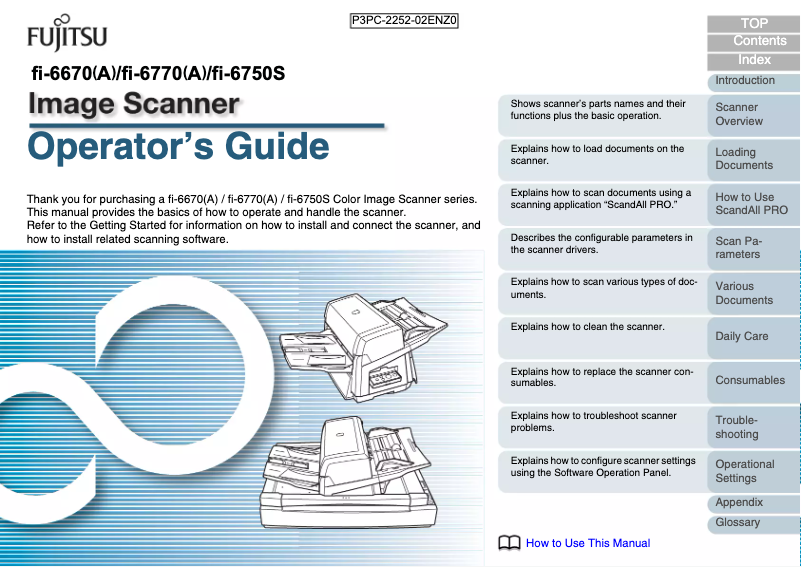 FUJITSU

P3PC-2252-02ENZ0

fi-6670(A)/fi-6770(A)/fi-6750S

Image Scanner

Operator's Guide

Thank you for purchasing a fi-6670(A) / fi-6770(A) / fi-6750S Color Image Scanner series. This manual provides the basics of how to operate and handle the scanner.
Refer to the Getting Started for information on how to install and connect the scanner, and how to install related scanning software.

TOP
Contents
Index
Introduction

Shows scanner's parts names and their functions plus the basic operation.
Scanner Overview

Explains how to load documents on the scanner.
Loading Documents

Explains how to scan documents using a scanning application "ScandAll PRO."
How to Use ScandAll PRO

Describes the configurable parameters in the scanner drivers.
Scan Parameters

Explains how to scan various types of documents.
Various Documents

Explains how to clean the scanner.
Daily Care

Explains how to replace the scanner consumables.
Consumables

Explains how to troubleshoot scanner problems.
Troubleshooting

Explains how to configure scanner settings using the Software Operation Panel.
Operational Settings

Appendix
Glossary

How to Use This Manual