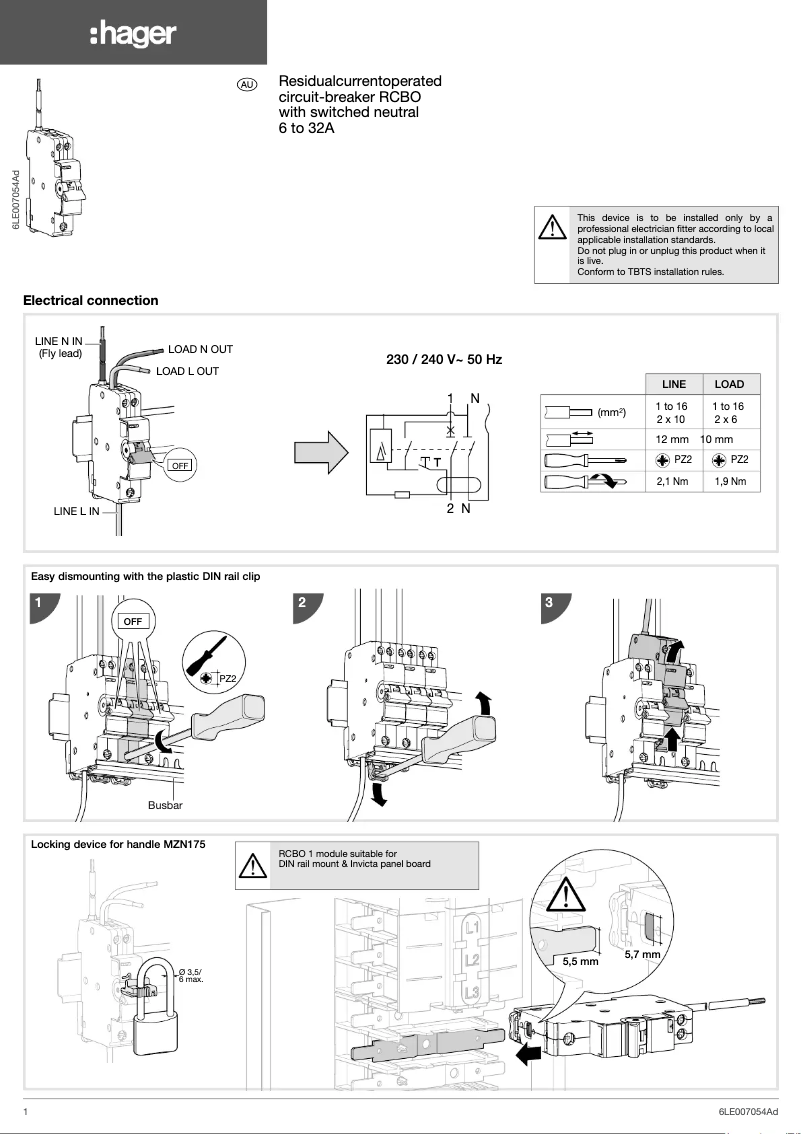 :hager

6LE007054Ad

AU

Residualcurrentoperated circuit-breaker RCBO with switched neutral 6 to 32A

This device is to be installed only by a professional electrician fitter according to local applicable installation standards.
Do not plug in or unplug this product when it is live.
Conform to TBTS installation rules.

Electrical connection

LINE N IN (Fly lead)

LOAD N OUT

LOAD L OUT

OFF

LINE L IN

230 / 240 V~ 50 Hz

1 N

T

2 N

| | LINE | LOAD |
|---|---|---|
| (mm²) | 1 to 16 2 x 10 | 1 to 16 2 x 6 |
| | 12 mm | 10 mm |
| | PZ2 | PZ2 |
| | 2,1 Nm | 1,9 Nm |

Easy dismounting with the plastic DIN rail clip

1

OFF

PZ2

Busbar

2

3

Locking device for handle MZN175

Ø 3,5/ 6 max.

RCBO 1 module suitable for DIN rail mount & Invicta panel board

L1

L2

L3

5,5 mm

5,7 mm

1

6LE007054Ad