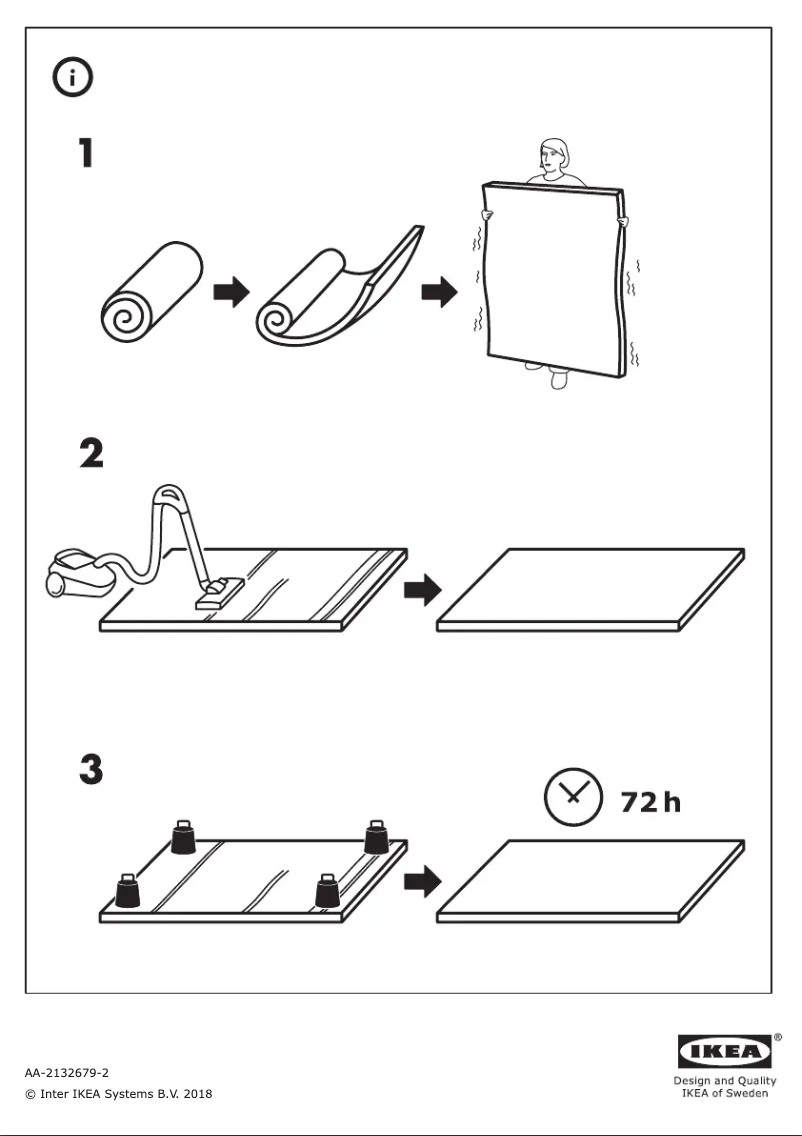 i

1

2

3

72 h

AA-2132679-2
© Inter IKEA Systems B.V. 2018

IKEA®
Design and Quality
IKEA of Sweden