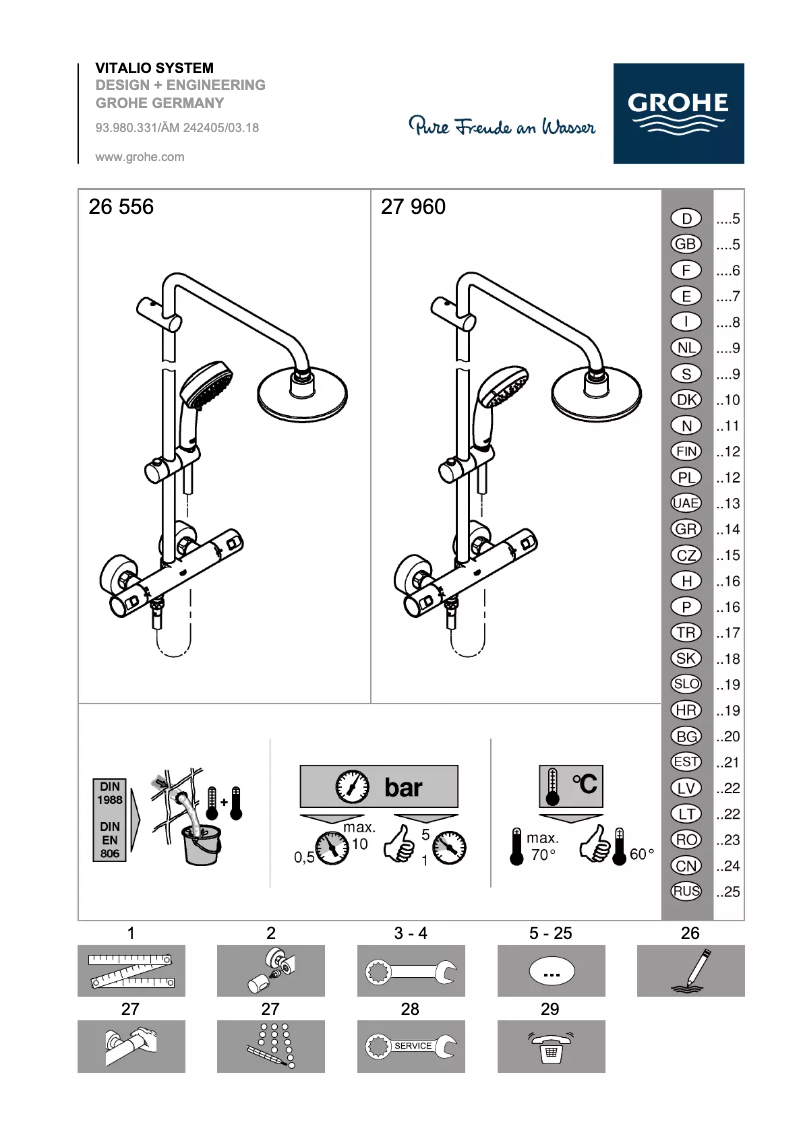 VITALIO SYSTEM
DESIGN + ENGINEERING
GROHE GERMANY

93.980.331/ÄM 242405/03.18

www.grohe.com

Pure Freude an Wasser

GROHE

26 556

27 960

D ....5
GB ....5
F ....6
E ....7
I ....8
NL ....9
S ....9
DK ..10
N ..11
FIN ..12
PL ..12
UAE ..13
GR ..14
CZ ..15
H ..16
P ..16
TR ..17
SK ..18
SLO ..19
HR ..19
BG ..20
EST ..21
LV ..22
LT ..22
RO ..23
CN ..24
RUS ..25

DIN 1988

DIN EN 806

bar

max. 10

0,5

5

1

°C

max. 70°

60°

1

2

3 - 4

5 - 25

...

26

27

27

28

SERVICE

29