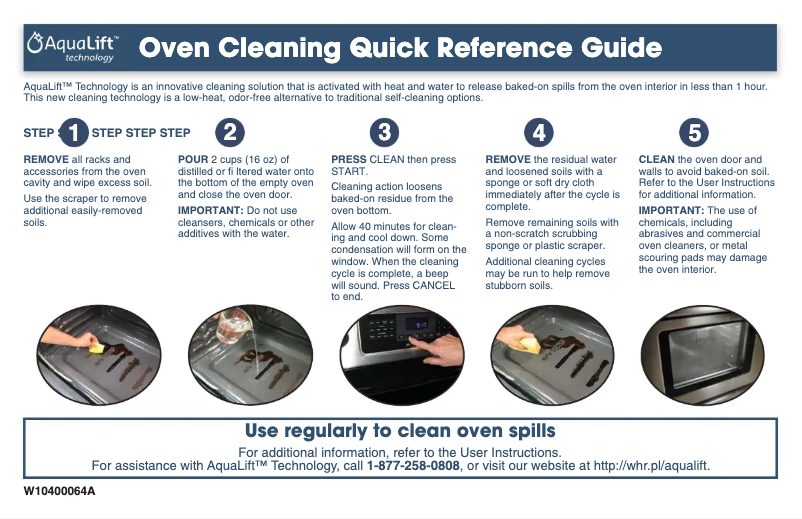 AquaLift™ technology

Oven Cleaning Quick Reference Guide

AquaLift™ Technology is an innovative cleaning solution that is activated with heat and water to release baked-on spills from the oven interior in less than 1 hour. This new cleaning technology is a low-heat, odor-free alternative to traditional self-cleaning options.

STEP 1 STEP STEP STEP

REMOVE all racks and accessories from the oven cavity and wipe excess soil.

Use the scraper to remove additional easily-removed soils.

2

POUR 2 cups (16 oz) of distilled or fi ltered water onto the bottom of the empty oven and close the oven door.

IMPORTANT: Do not use cleansers, chemicals or other additives with the water.

3

PRESS CLEAN then press START.

Cleaning action loosens baked-on residue from the oven bottom.

Allow 40 minutes for cleaning and cool down. Some condensation will form on the window. When the cleaning cycle is complete, a beep will sound. Press CANCEL to end.

4

REMOVE the residual water and loosened soils with a sponge or soft dry cloth immediately after the cycle is complete.

Remove remaining soils with a non-scratch scrubbing sponge or plastic scraper.

Additional cleaning cycles may be run to help remove stubborn soils.

5

CLEAN the oven door and walls to avoid baked-on soil. Refer to the User Instructions for additional information.

IMPORTANT: The use of chemicals, including abrasives and commercial oven cleaners, or metal scouring pads may damage the oven interior.

Use regularly to clean oven spills

For additional information, refer to the User Instructions.
For assistance with AquaLift™ Technology, call 1-877-258-0808, or visit our website at http://whr.pl/aqualift.

W10400064A