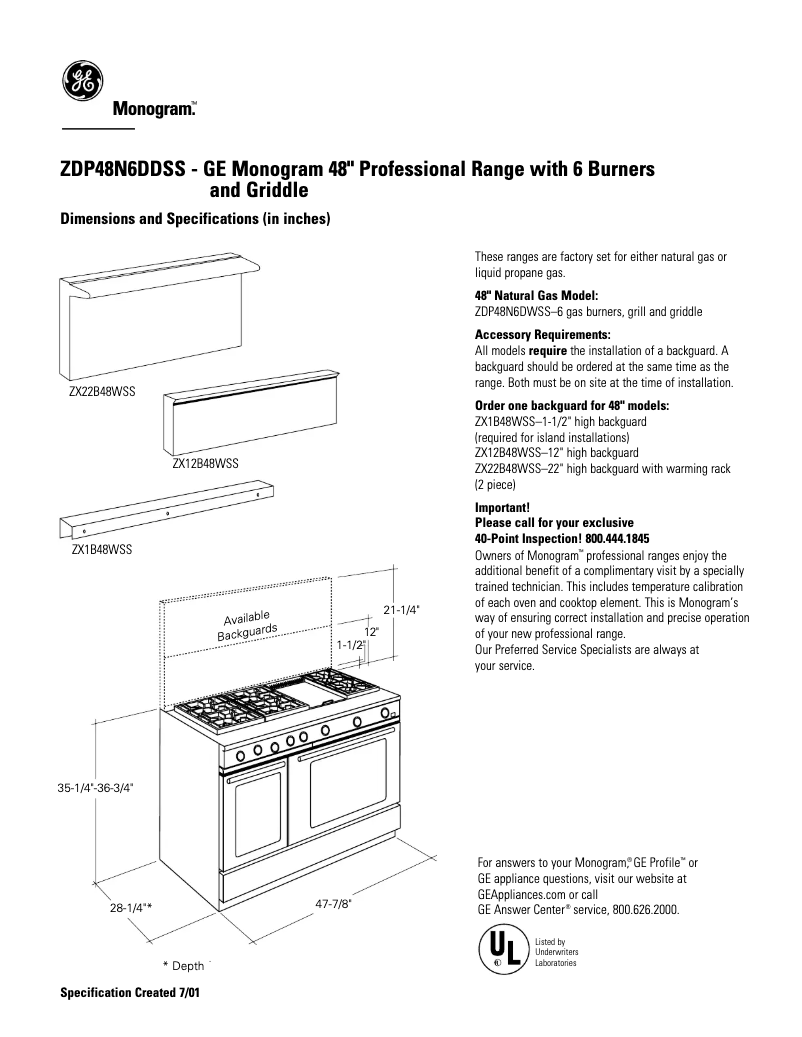 GE

Monogram.™

ZDP48N6DDSS - GE Monogram 48" Professional Range with 6 Burners and Griddle

Dimensions and Specifications (in inches)

ZX22B48WSS

ZX12B48WSS

ZX1B48WSS

Available Backguards

21-1/4"

12"

1-1/2"

35-1/4"-36-3/4"

28-1/4"*

47-7/8"

* Depth

These ranges are factory set for either natural gas or liquid propane gas.

48" Natural Gas Model:
ZDP48N6DWSS–6 gas burners, grill and griddle

Accessory Requirements:
All models require the installation of a backguard. A backguard should be ordered at the same time as the range. Both must be on site at the time of installation.

Order one backguard for 48" models:
ZX1B48WSS–1-1/2" high backguard
(required for island installations)
ZX12B48WSS–12" high backguard
ZX22B48WSS–22" high backguard with warming rack (2 piece)

Important!
Please call for your exclusive
40-Point Inspection! 800.444.1845
Owners of Monogram™ professional ranges enjoy the additional benefit of a complimentary visit by a specially trained technician. This includes temperature calibration of each oven and cooktop element. This is Monogram's way of ensuring correct installation and precise operation of your new professional range.
Our Preferred Service Specialists are always at your service.

For answers to your Monogram,® GE Profile™ or GE appliance questions, visit our website at GEAppliances.com or call GE Answer Center® service, 800.626.2000.

UL
Listed by Underwriters Laboratories

Specification Created 7/01